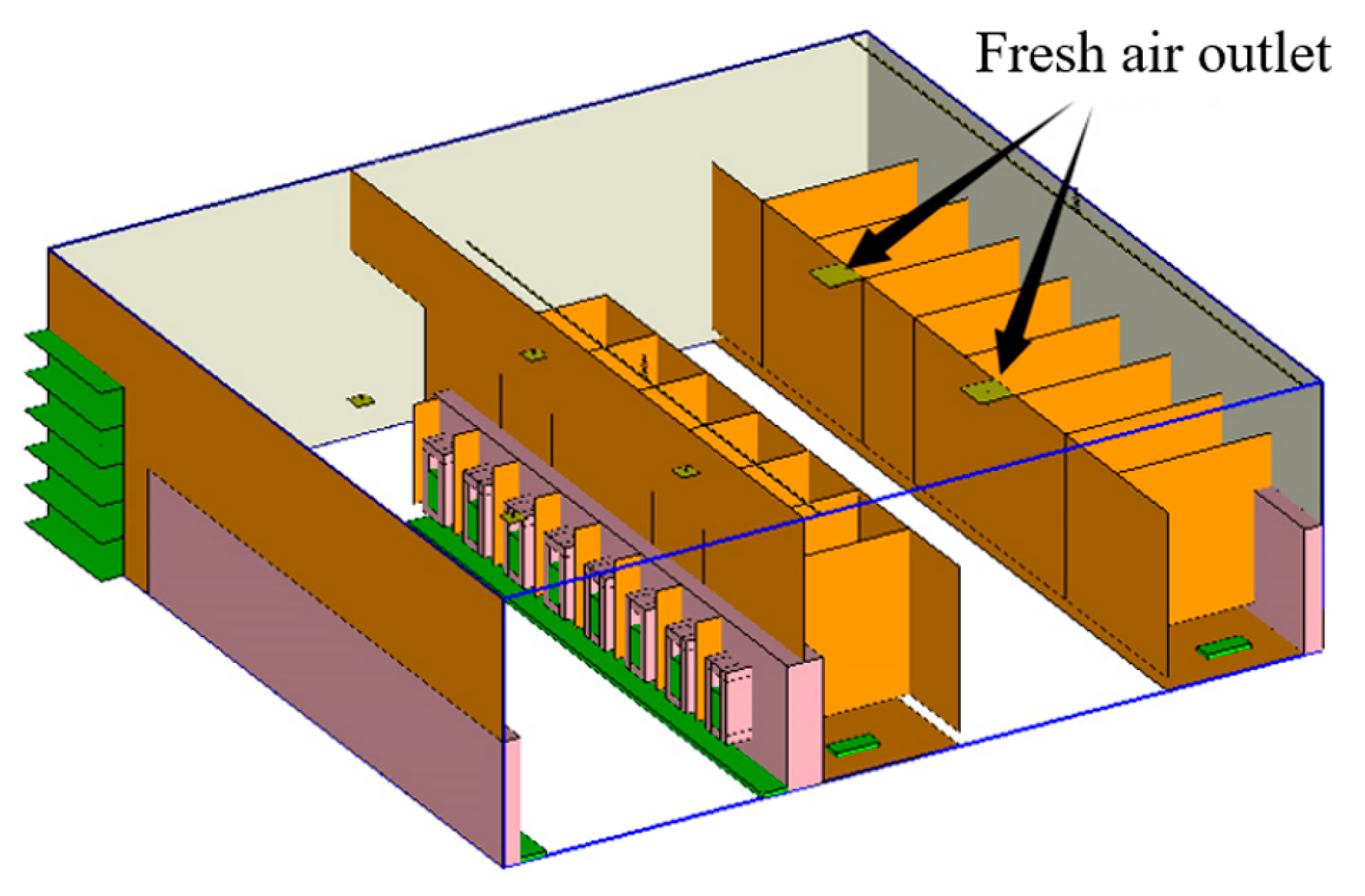 Fresh air outlet