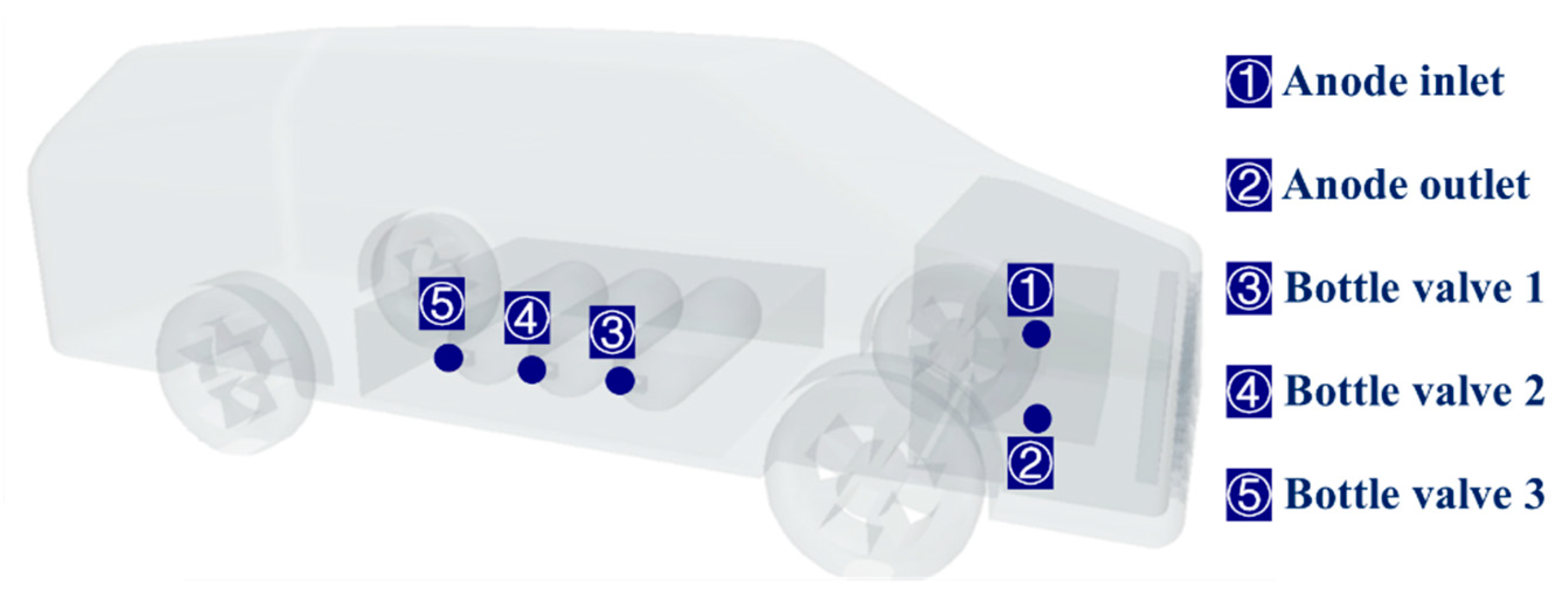 ⑤ ④ ③ ① ②

① Anode inlet

② Anode outlet

③ Bottle valve 1

④ Bottle valve 2

⑤ Bottle valve 3