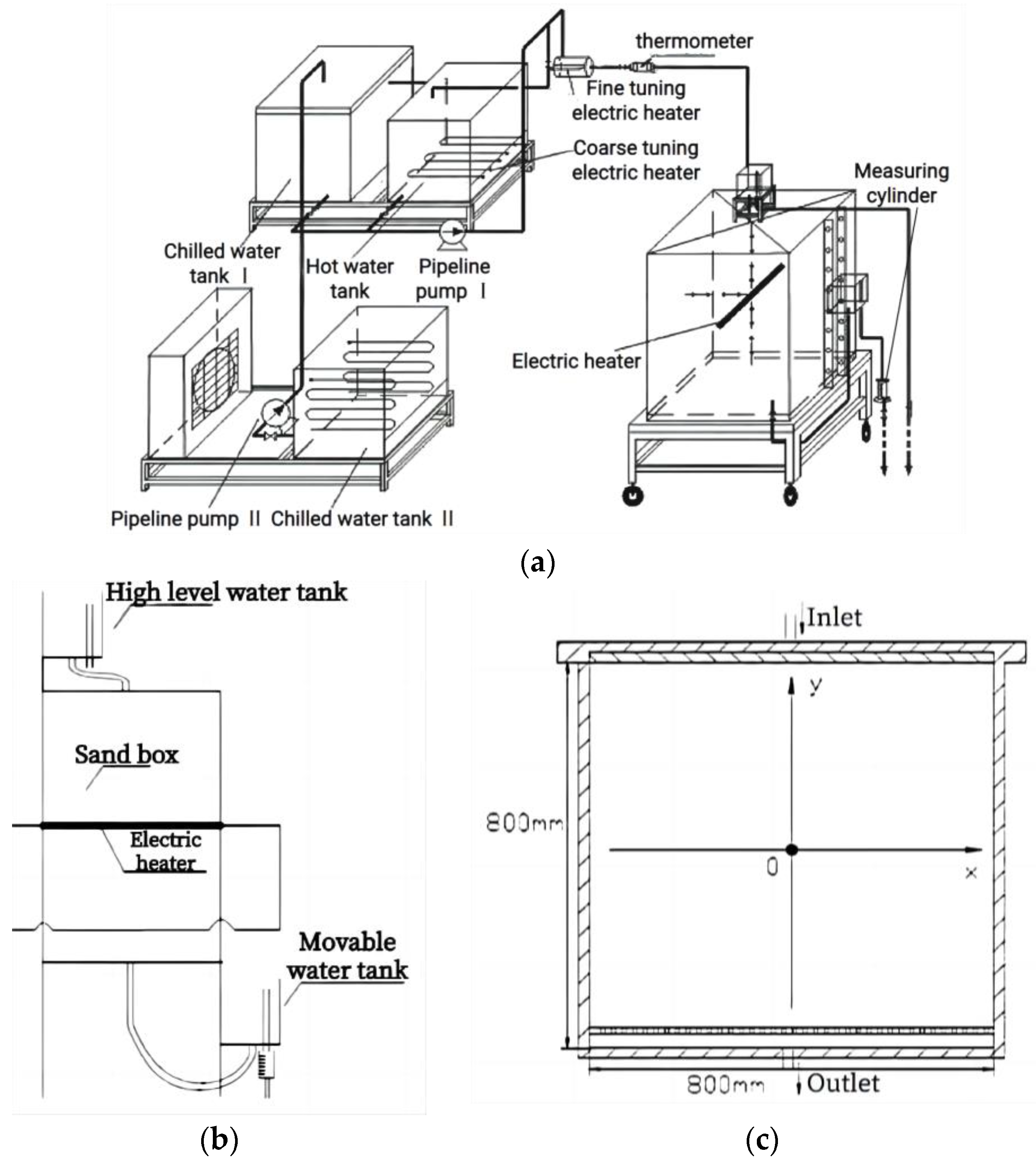 thermometer

Fine tuning electric heater

Coarse tuning electric heater

Measuring cylinder

Chilled water tank I

Hot water tank

Pipeline pump I

Electric heater

Pipeline pump II

Chilled water tank II

(a)

High level water tank

Sand box

Electric heater

Movable water tank

(b)

Inlet

y

800mm

0

x

800mm

Outlet

(c)