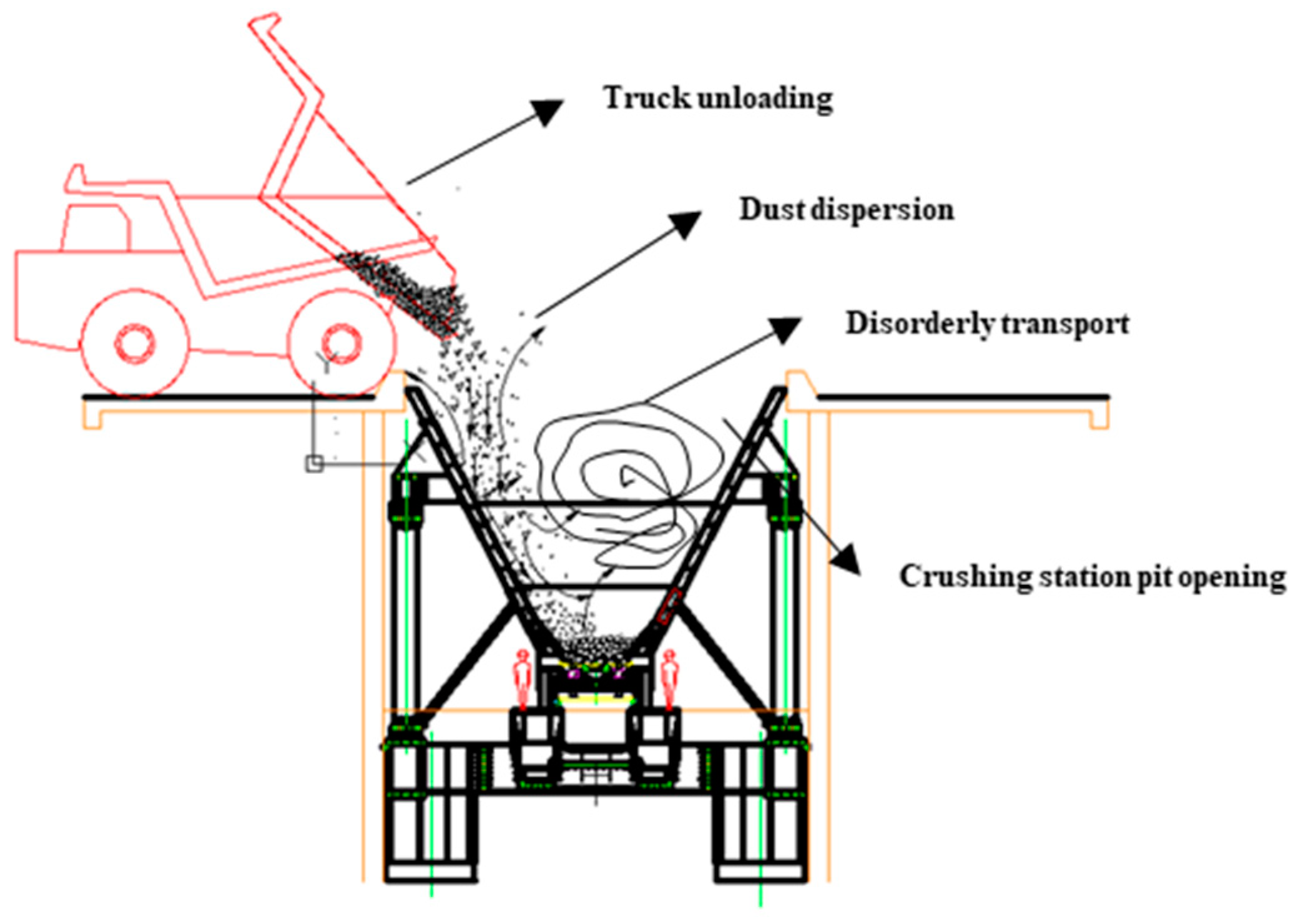 Truck unloading

Dust dispersion

Disorderly transport

Crushing station pit opening