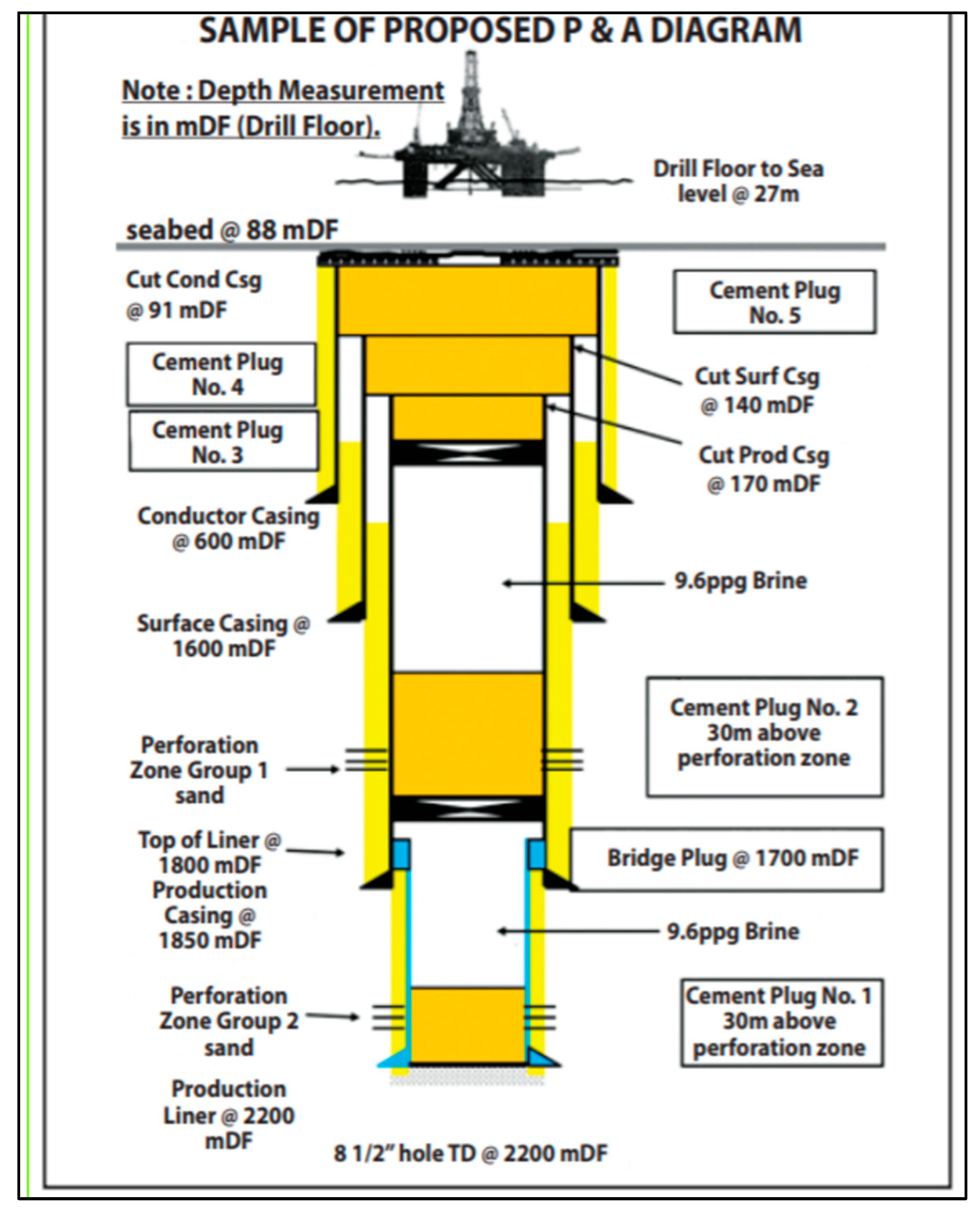 SAMPLE OF PROPOSED P & A DIAGRAM

Note : Depth Measurement is in mDF (Drill Floor).

Drill Floor to Sea level @ 27m

seabed @ 88 mDF

Cut Cond Csg @ 91 mDF

Cement Plug No. 5

Cement Plug No. 4

Cut Surf Csg @ 140 mDF

Cement Plug No. 3

Cut Prod Csg @ 170 mDF

Conductor Casing @ 600 mDF

9.6ppg Brine

Surface Casing @ 1600 mDF

Cement Plug No. 2 30m above perforation zone

Perforation Zone Group 1 sand

Top of Liner @ 1800 mDF

Bridge Plug @ 1700 mDF

Production Casing @ 1850 mDF

9.6ppg Brine

Perforation Zone Group 2 sand

Cement Plug No. 1 30m above perforation zone

Production Liner @ 2200 mDF

8 1/2" hole TD @ 2200 mDF