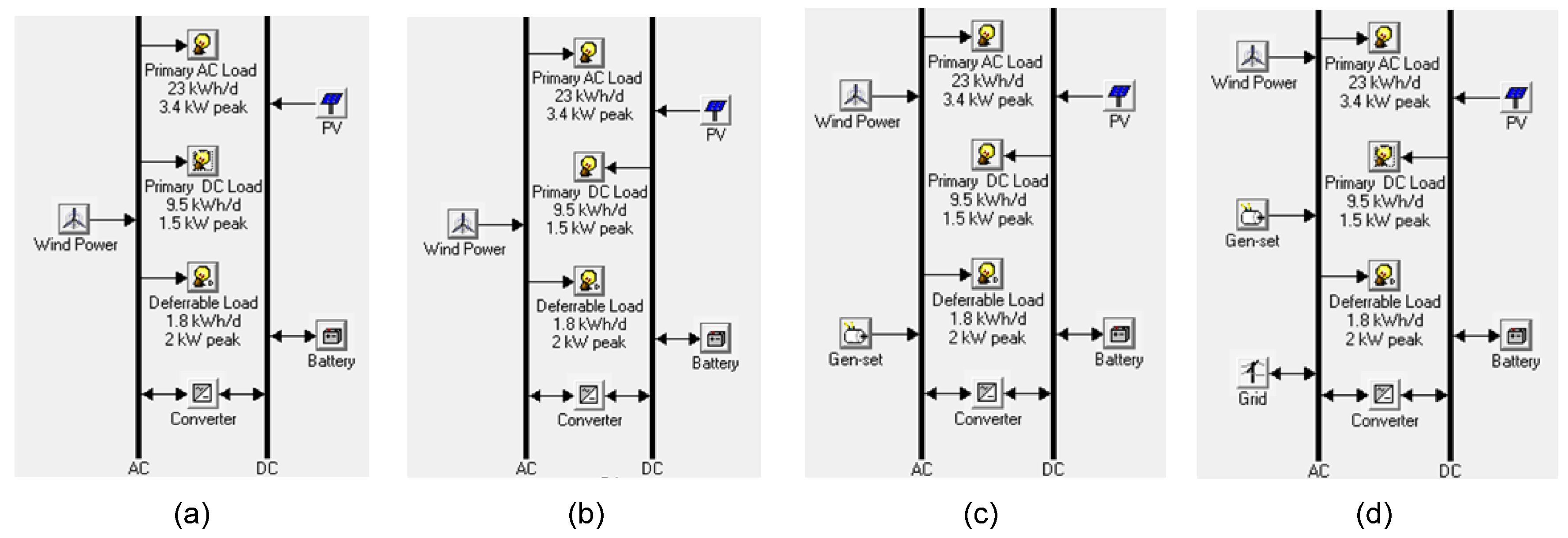 Primary AC Load
23 kWh/d
3.4 kW peak

PV

Primary DC Load
9.5 kWh/d
1.5 kW peak

Wind Power

Deferrable Load
1.8 kWh/d
2 kW peak

Battery

Converter

AC DC

(a)

Primary AC Load
23 kWh/d
3.4 kW peak

PV

Primary DC Load
9.5 kWh/d
1.5 kW peak

Wind Power

Deferrable Load
1.8 kWh/d
2 kW peak

Battery

Converter

AC DC

(b)

Primary AC Load
23 kWh/d
3.4 kW peak

Wind Power

PV

Primary DC Load
9.5 kWh/d
1.5 kW peak

Deferrable Load
1.8 kWh/d
2 kW peak

Gen-set

Battery

Converter

AC DC

(c)

Wind Power

Primary AC Load
23 kWh/d
3.4 kW peak

PV

Primary DC Load
9.5 kWh/d
1.5 kW peak

Gen-set

Deferrable Load
1.8 kWh/d
2 kW peak

Battery

Grid

Converter

AC DC

(d)