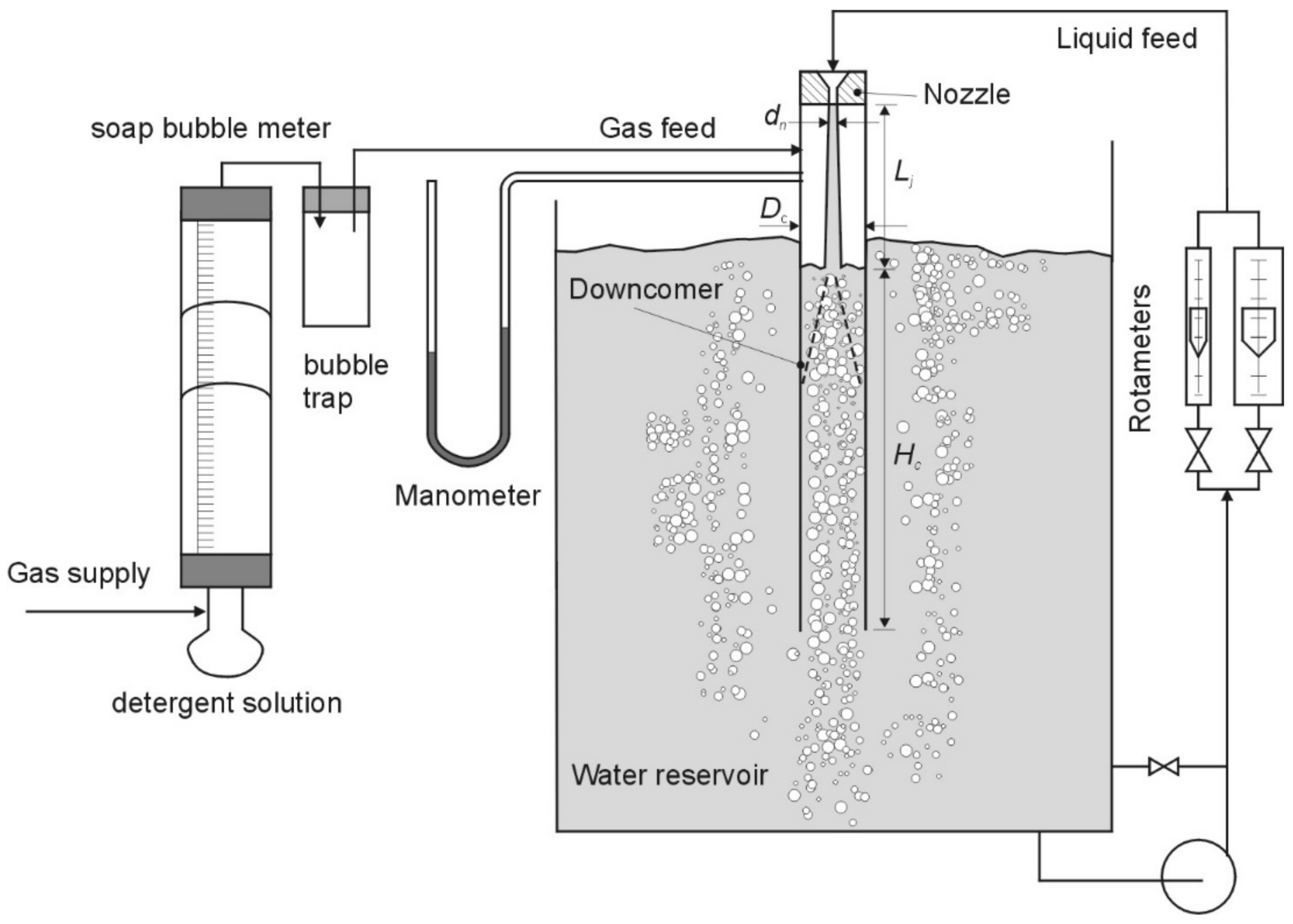 Liquid feed

Nozzle

soap bubble meter

Gas feed

$d_n$

$L_j$

$D_c$

Downcomer

bubble trap

Rotameters

$H_c$

Manometer

Gas supply

detergent solution

Water reservoir