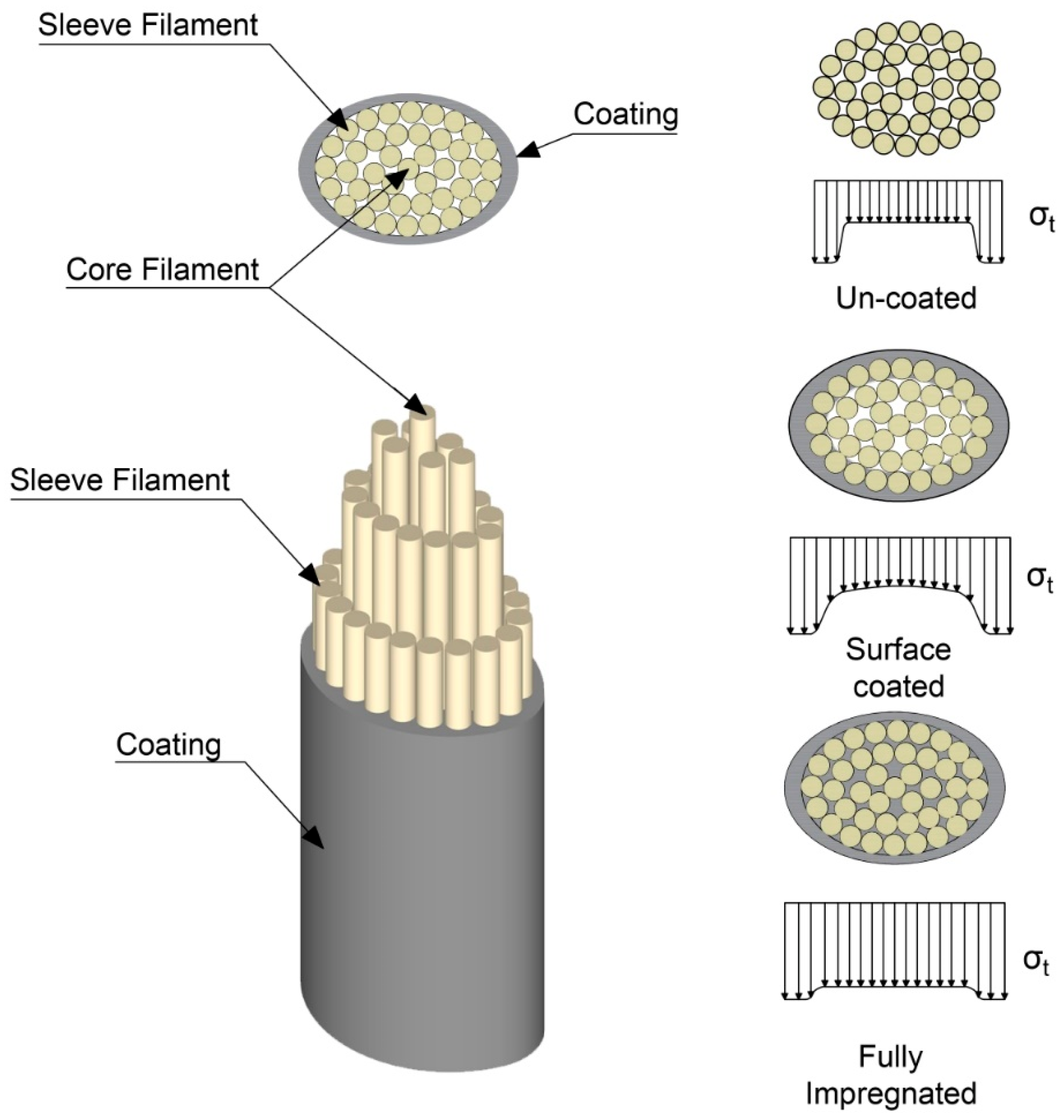 Sleeve Filament

Coating

Core Filament

Sleeve Filament

Coating

$\sigma_t$

Un-coated

$\sigma_t$

Surface coated

$\sigma_t$

Fully Impregnated