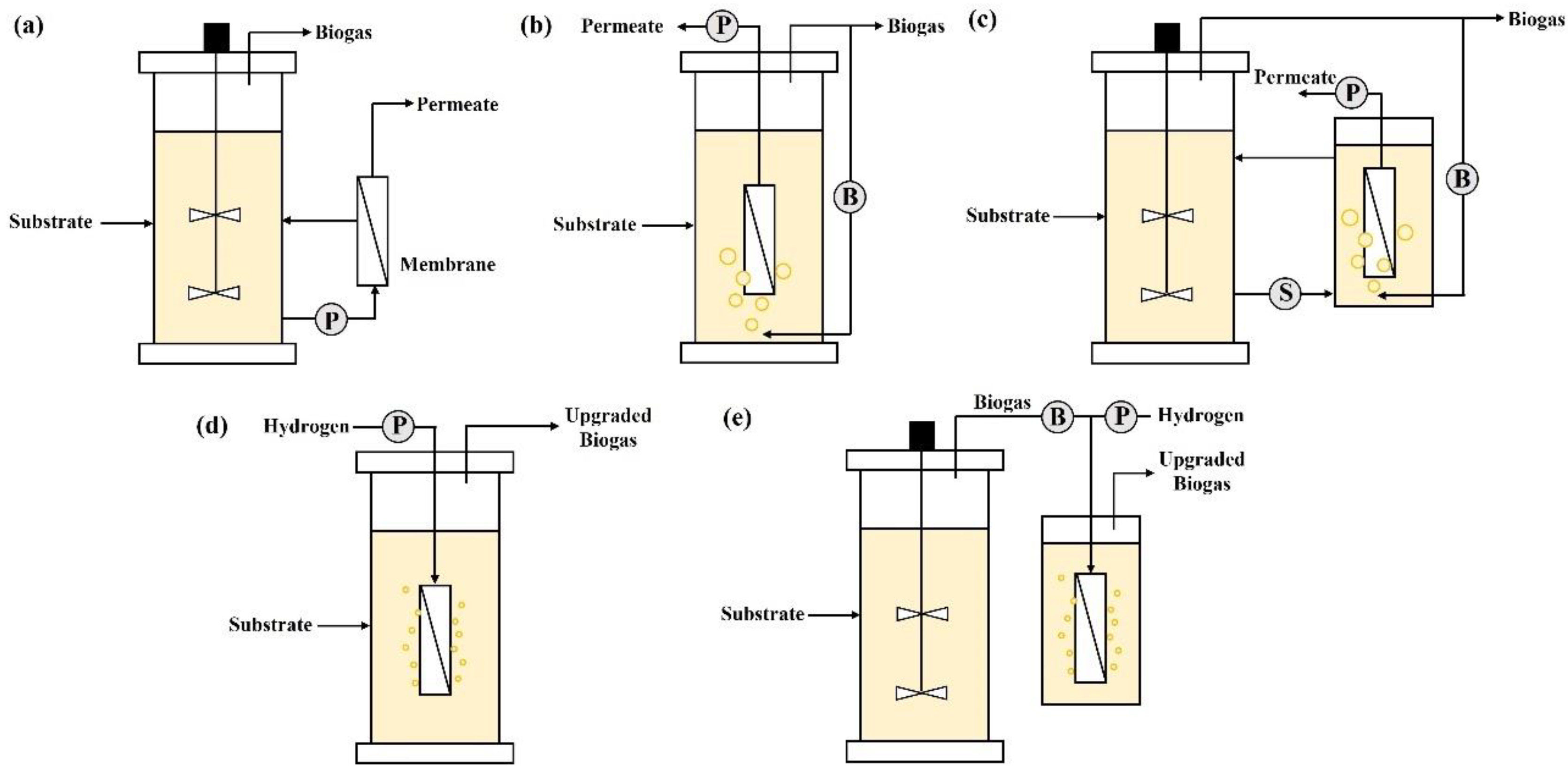 (a)
Biogas
Permeate
Substrate
Membrane
P

(b)
Permeate
P
Biogas
Substrate
B

(c)
Biogas
Permeate
P
Substrate
B
S

(d)
Hydrogen
P
Upgraded Biogas
Substrate

(e)
Biogas
B
P
Hydrogen
Upgraded Biogas
Substrate