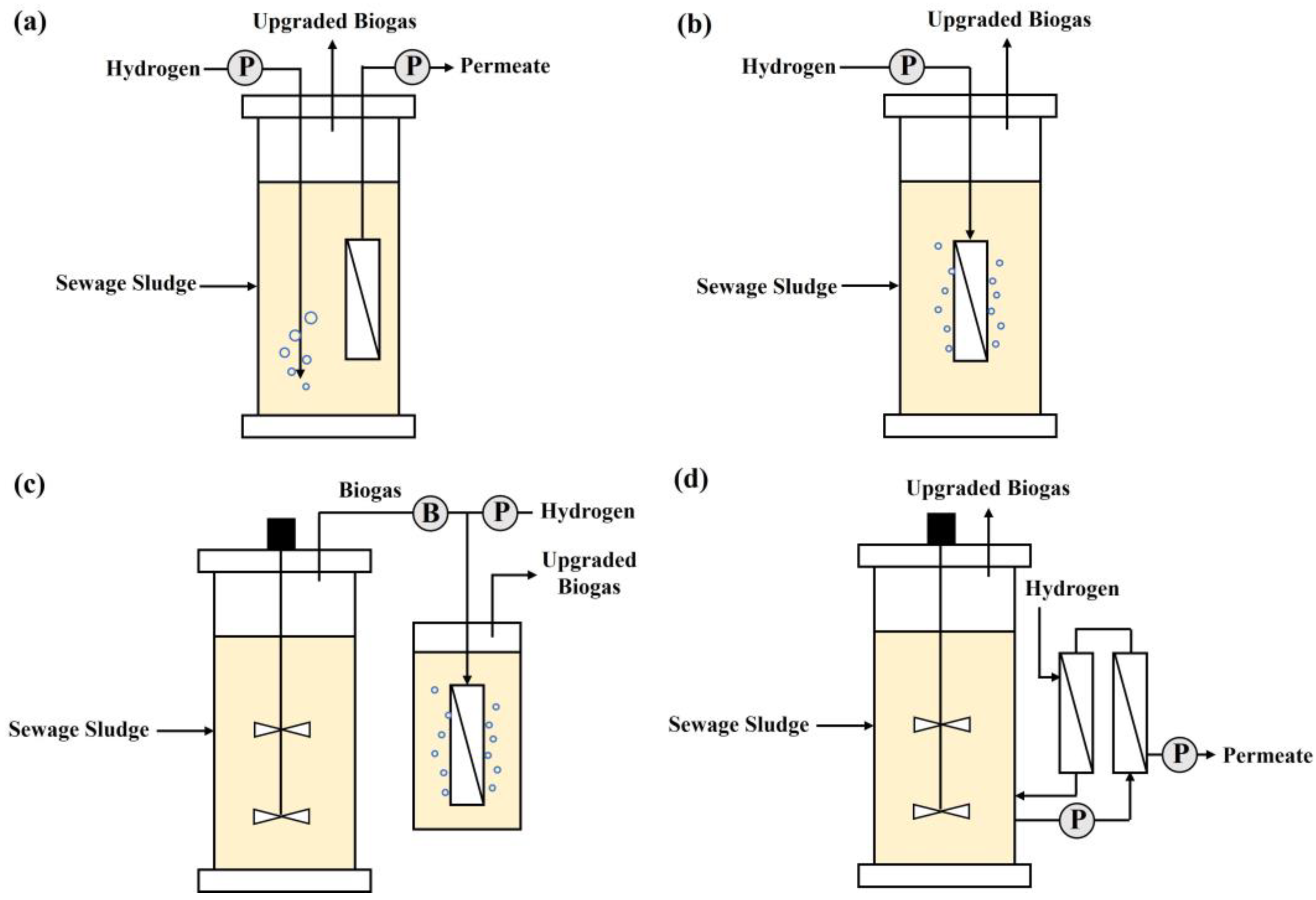 (a)

Upgraded Biogas

Hydrogen P

P Permeate

Sewage Sludge

(b)

Upgraded Biogas

Hydrogen P

Sewage Sludge

(c)

Biogas B P Hydrogen

Upgraded Biogas

Sewage Sludge

(d)

Upgraded Biogas

Hydrogen

Sewage Sludge

P Permeate

P