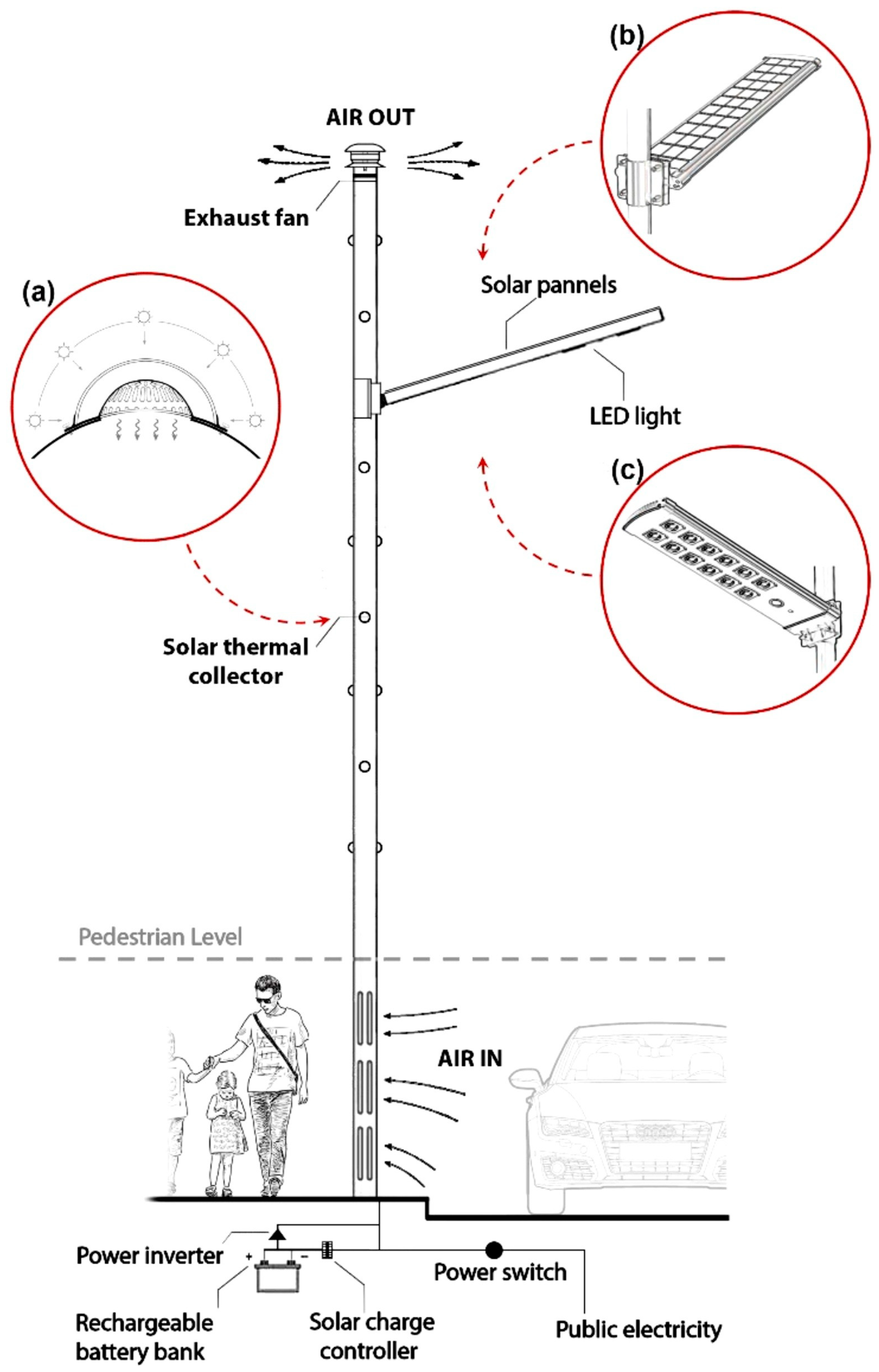 (b)

AIR OUT

Exhaust fan

(a)

Solar pannels

LED light

(c)

Solar thermal collector

Pedestrian Level

AIR IN

Power inverter

+ −

Power switch

Rechargeable battery bank

Solar charge controller

Public electricity