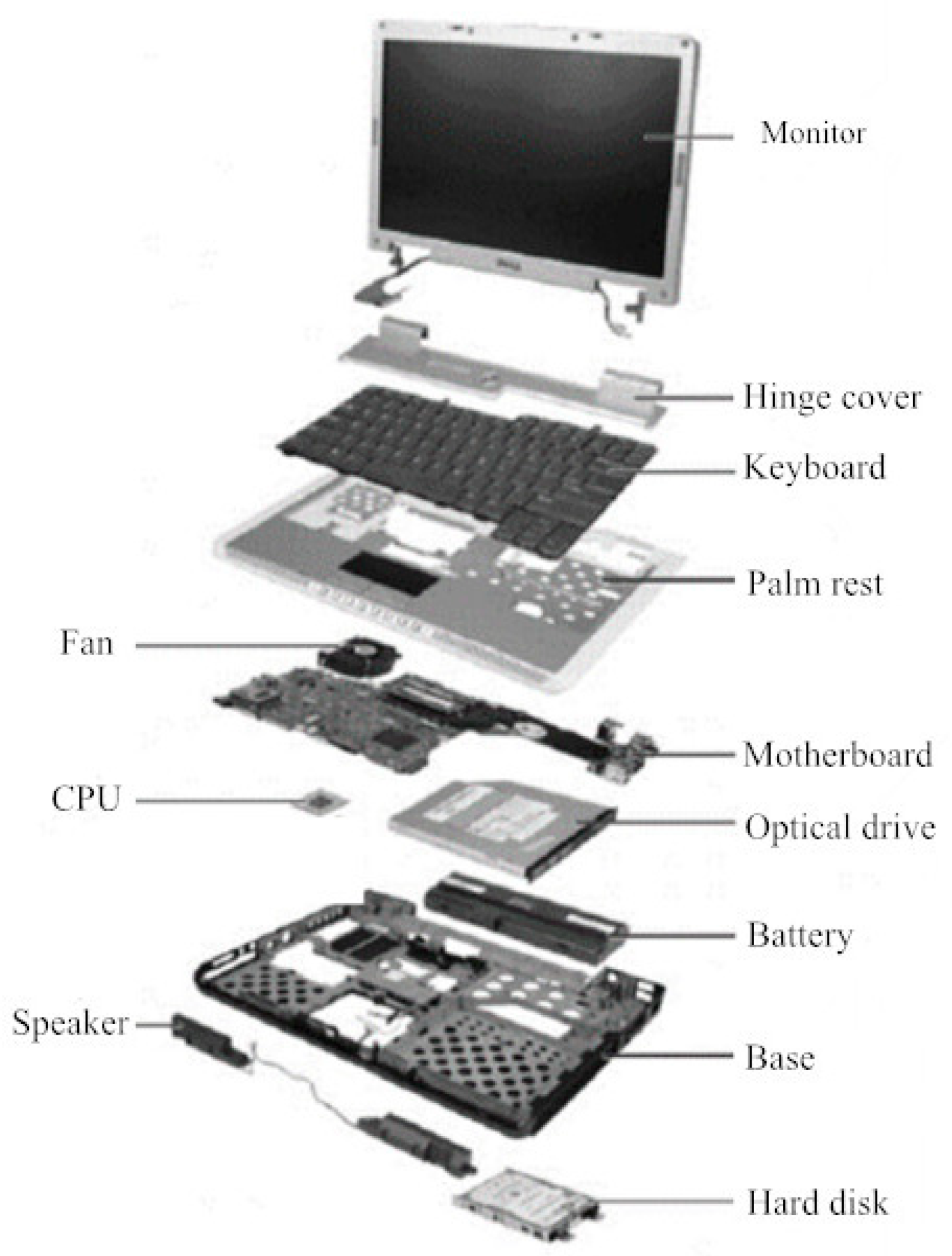 Monitor
Hinge cover
Keyboard
Palm rest
Fan
Motherboard
CPU
Optical drive
Battery
Speaker
Base
Hard disk