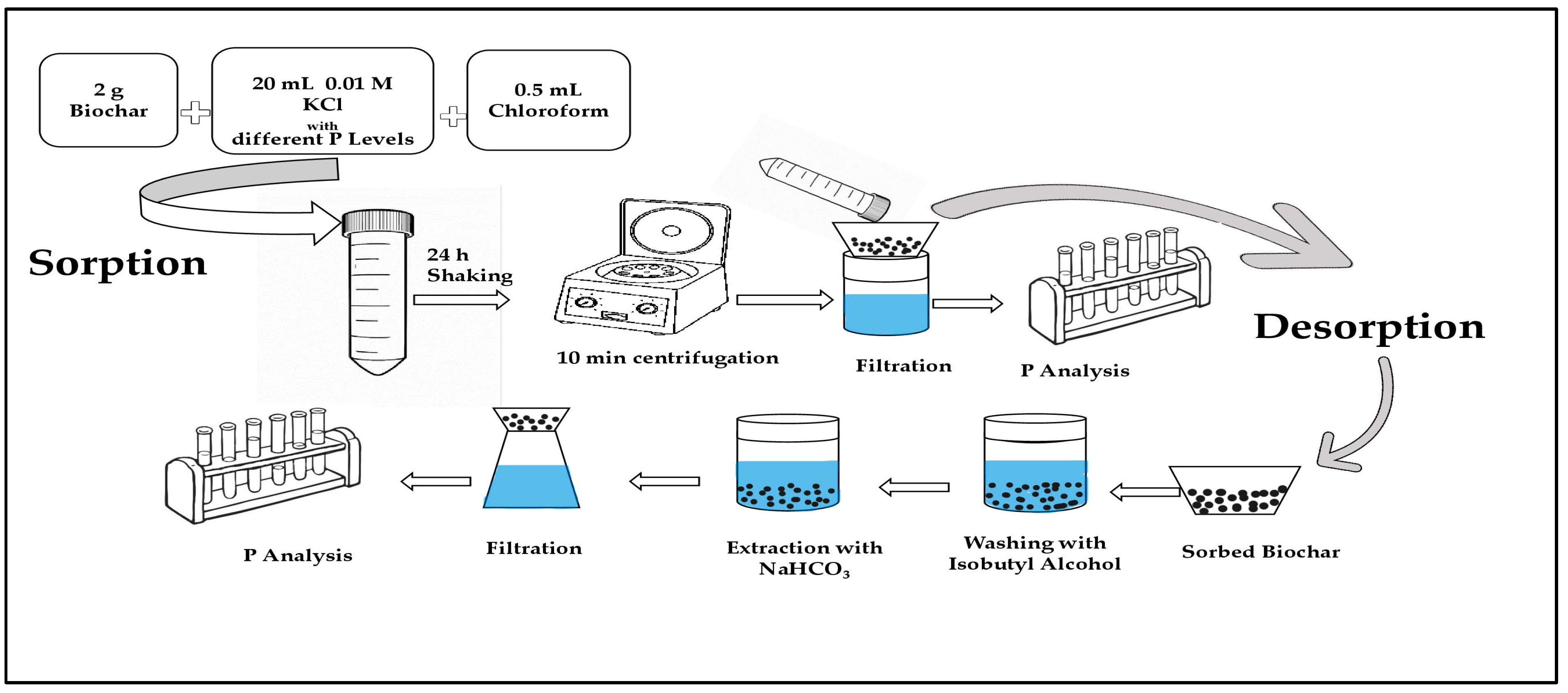 2 g
Biochar

20 mL 0.01 M
KCl
with
different P Levels

0.5 mL
Chloroform

Sorption

24 h
Shaking

10 min centrifugation

Filtration

P Analysis

Desorption

Sorbed Biochar

Washing with
Isobutyl Alcohol

Extraction with
$NaHCO_3$

Filtration

P Analysis