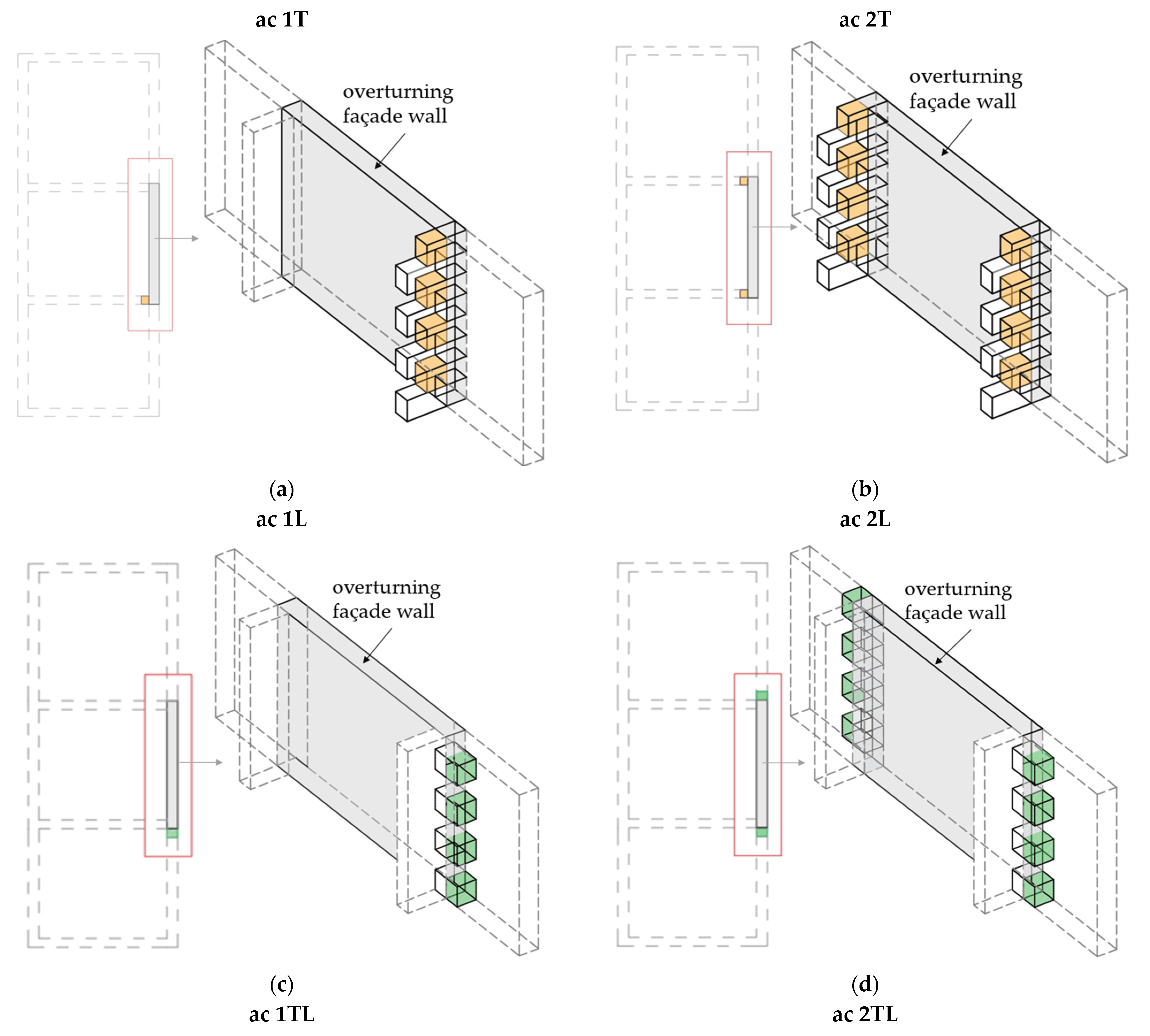 ac 1T

overturning façade wall

(a)

ac 2T

overturning façade wall

(b)

ac 1L

overturning façade wall

(c)

ac 2L

overturning façade wall

(d)

ac 1TL

ac 2TL