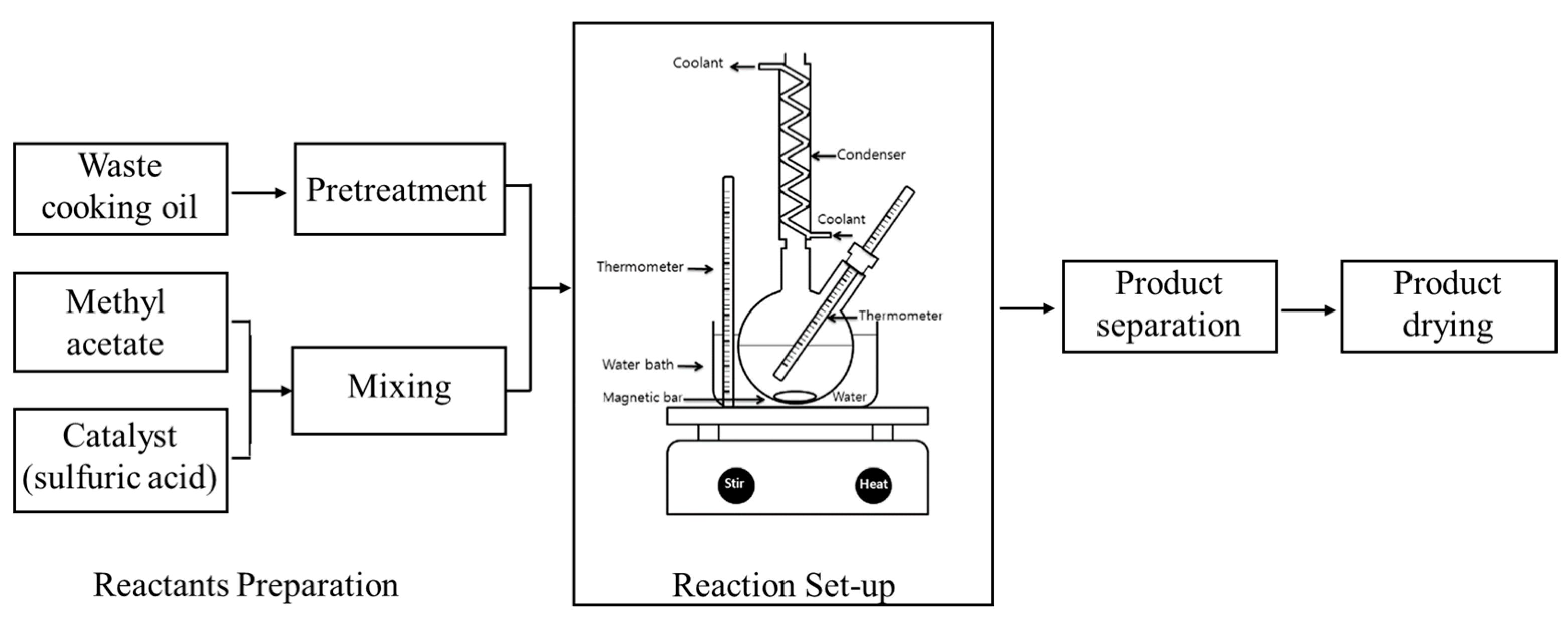 Waste cooking oil

Pretreatment

Methyl acetate

Catalyst (sulfuric acid)

Mixing

Reactants Preparation

Coolant

Condenser

Coolant

Thermometer

Thermometer

Water bath

Magnetic bar

Water

Stir

Heat

Reaction Set-up

Product separation

Product drying