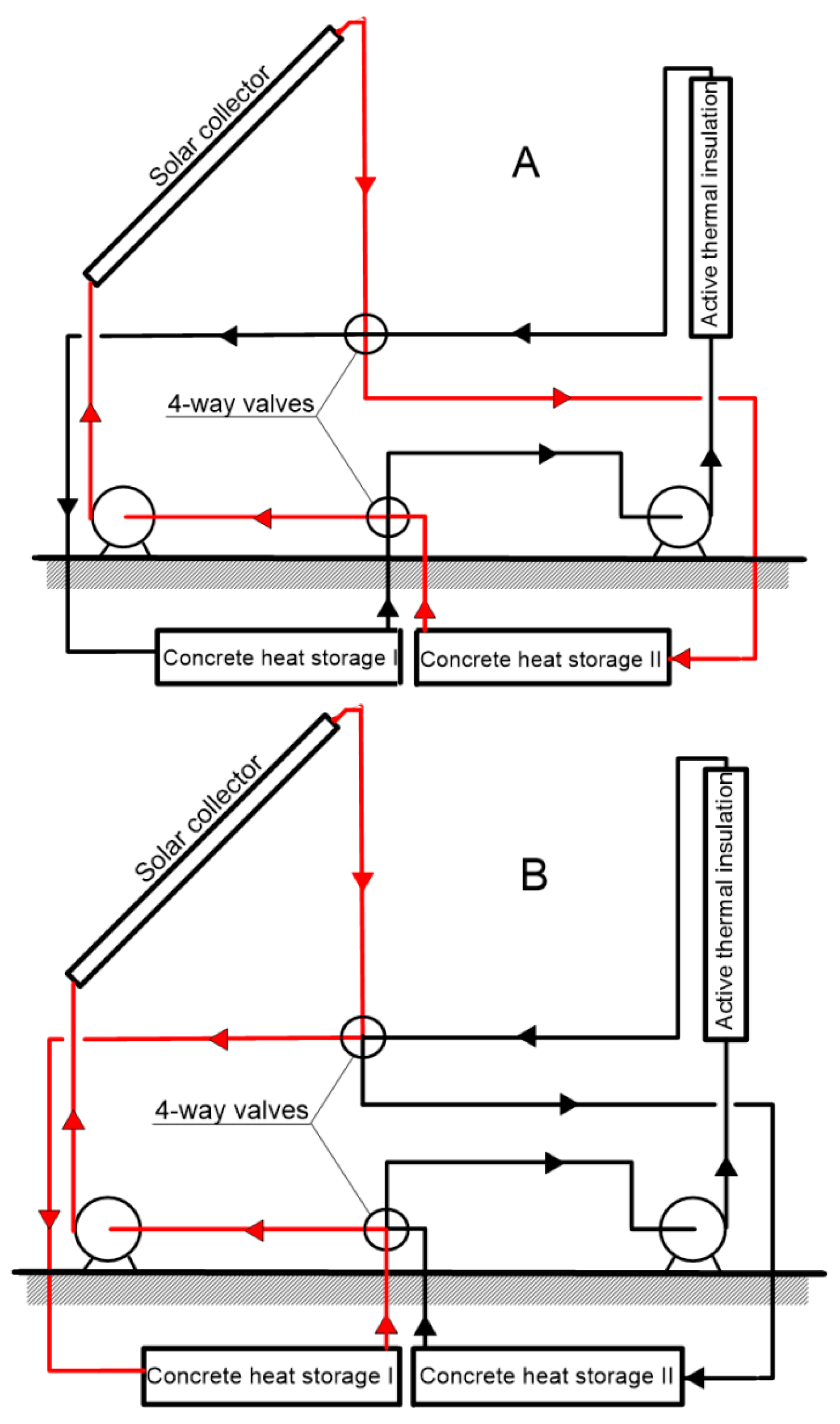 Solar collector

A

Active thermal insulation

4-way valves

Concrete heat storage I

Concrete heat storage II

Solar collector

B

Active thermal insulation

4-way valves

Concrete heat storage I

Concrete heat storage II