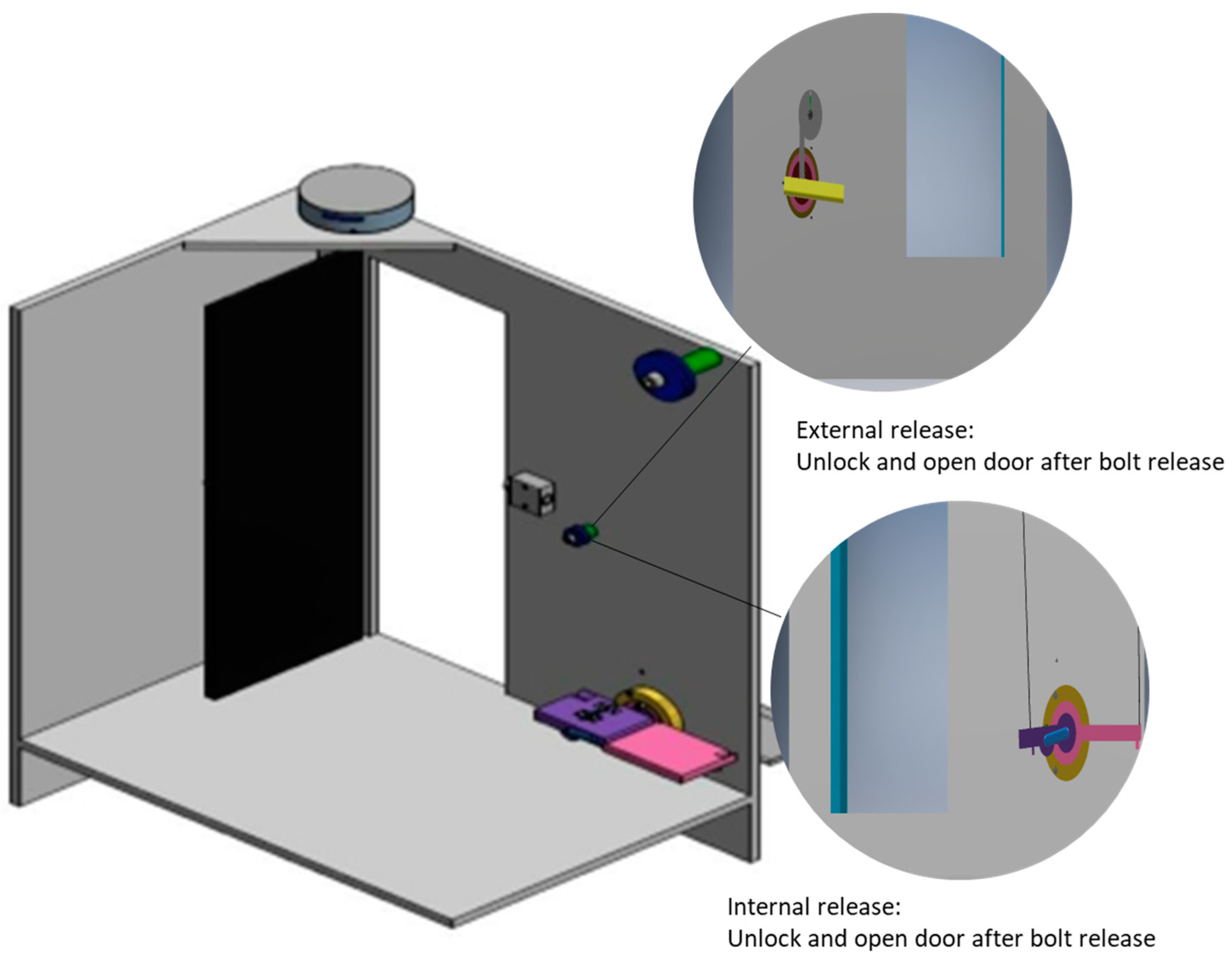 External release:
Unlock and open door after bolt release

Internal release:
Unlock and open door after bolt release