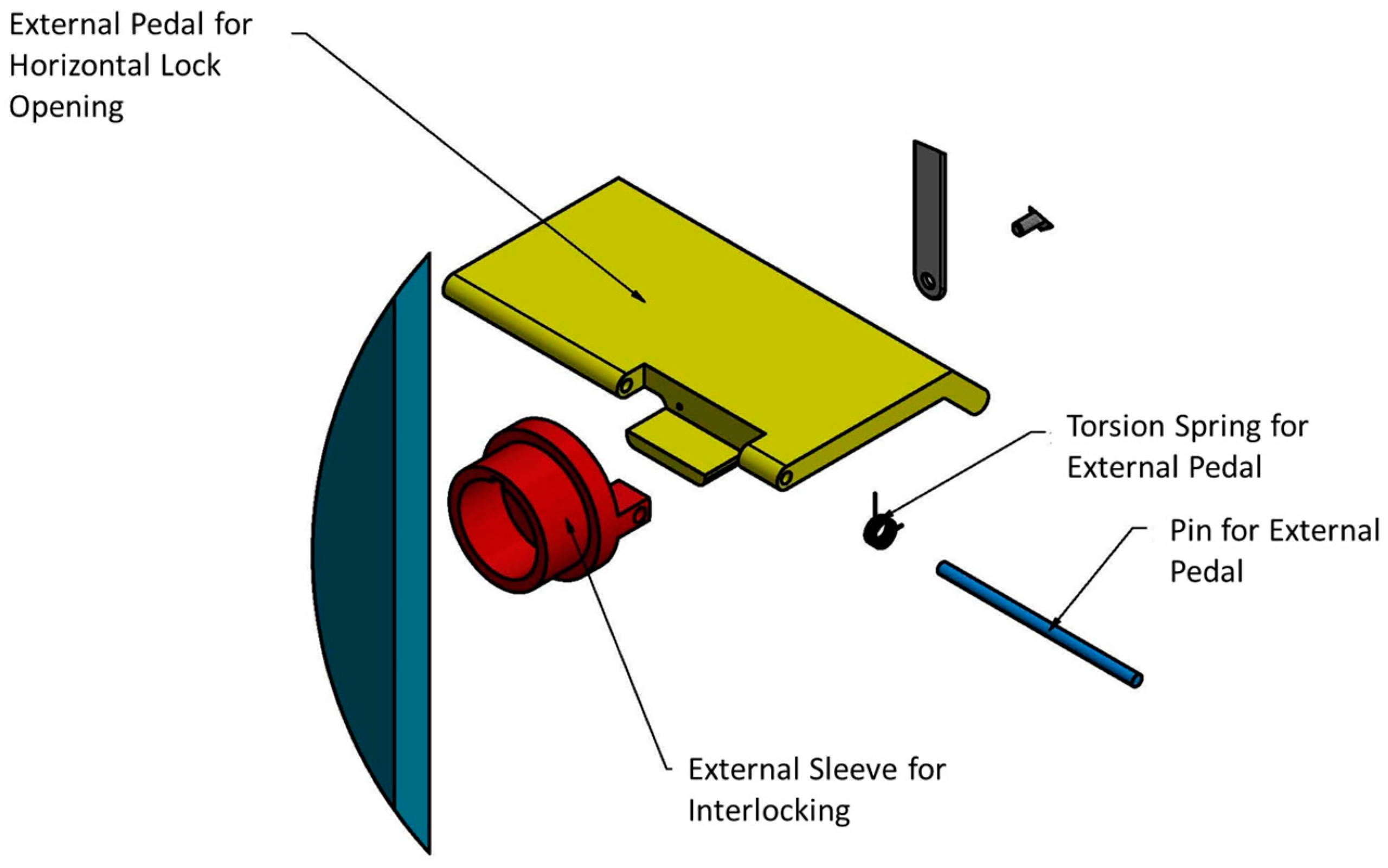 External Pedal for Horizontal Lock Opening

Torsion Spring for External Pedal

Pin for External Pedal

External Sleeve for Interlocking