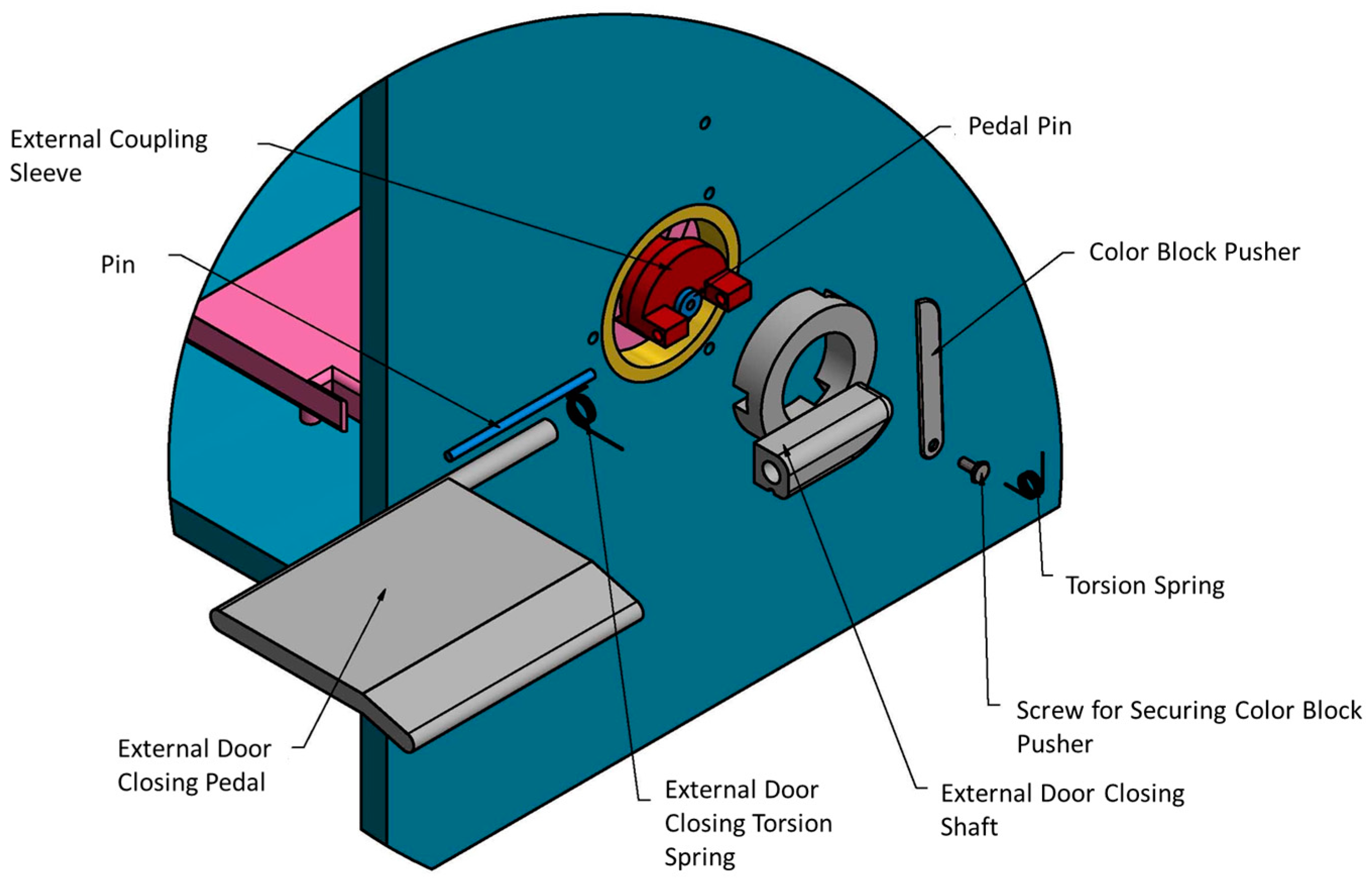 External Coupling Sleeve

Pedal Pin

Pin

Color Block Pusher

Torsion Spring

Screw for Securing Color Block Pusher

External Door Closing Pedal

External Door Closing Torsion Spring

External Door Closing Shaft