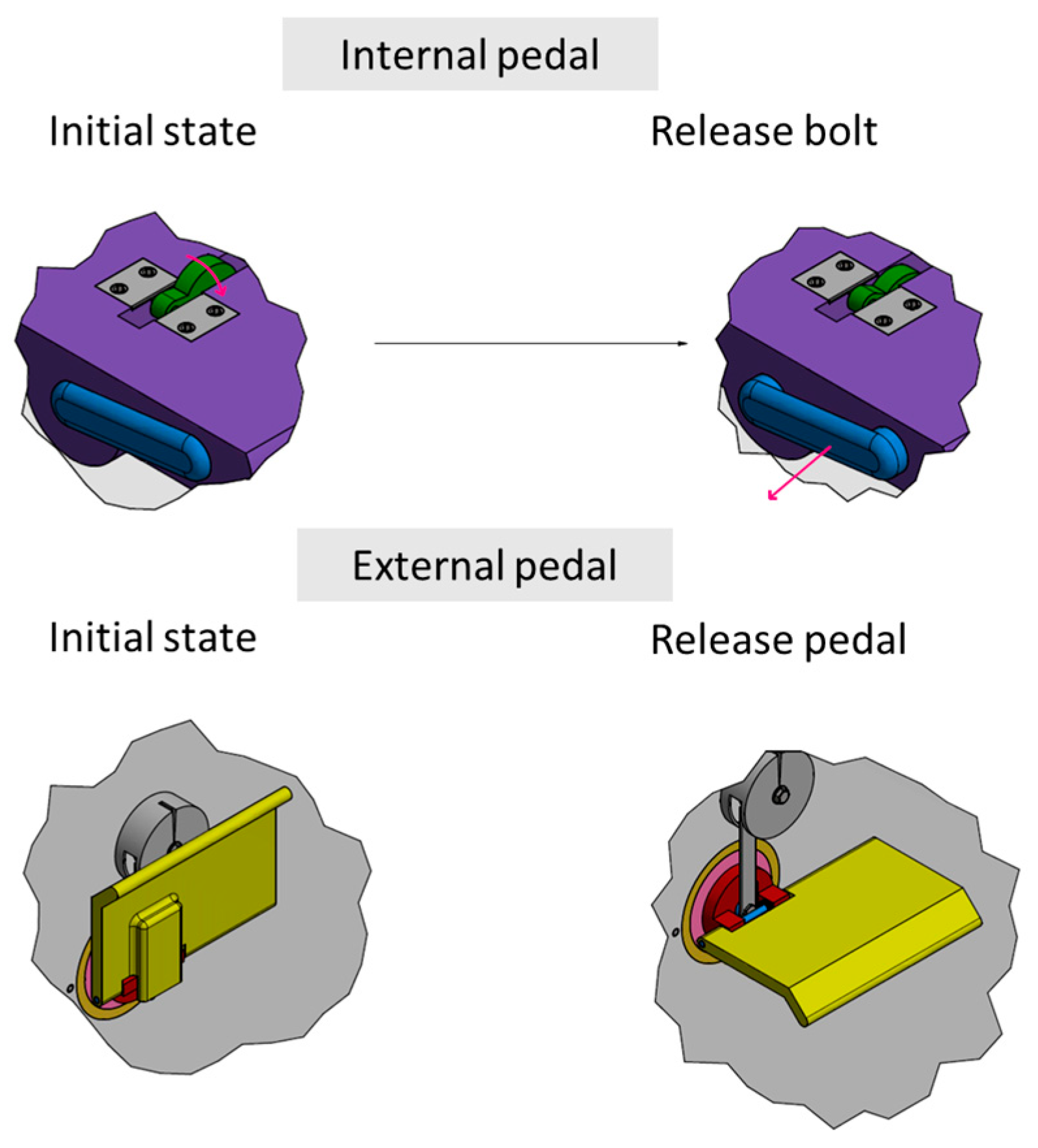 Internal pedal

Initial state

Release bolt

External pedal

Initial state

Release pedal