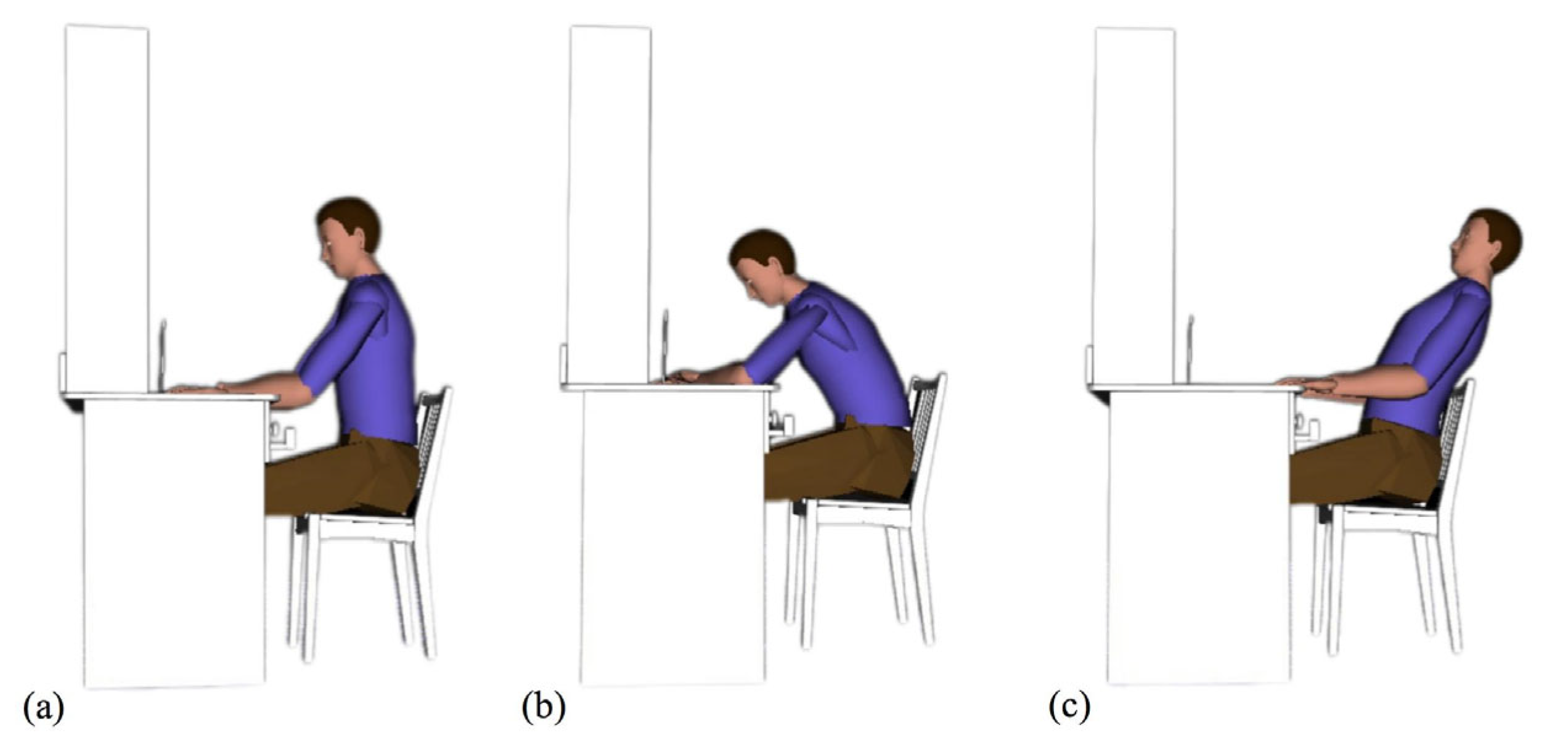 (a)

(b)

(c)