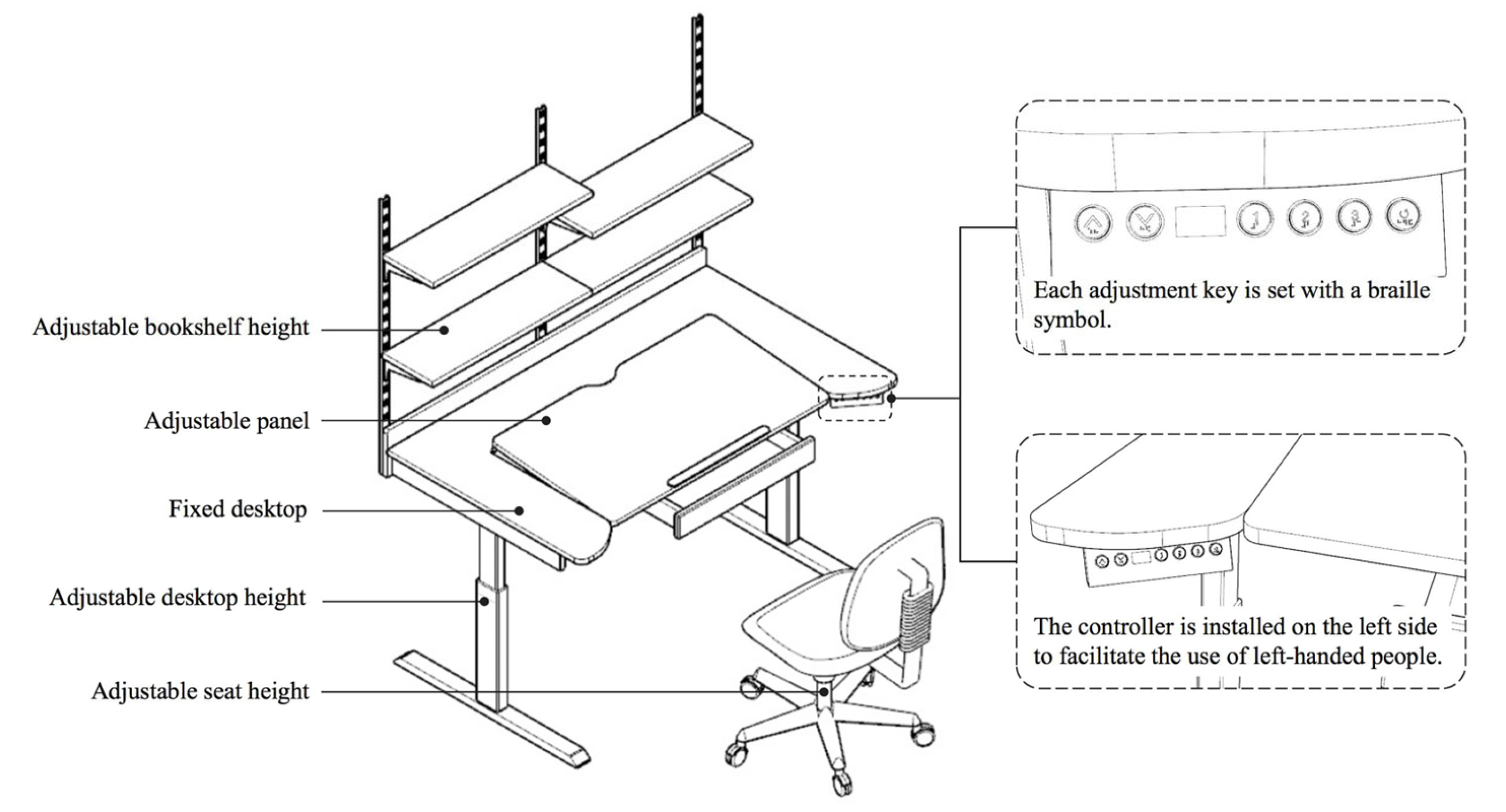 Adjustable bookshelf height

Adjustable panel

Fixed desktop

Adjustable desktop height

Adjustable seat height

1

2

3

Each adjustment key is set with a braille symbol.

The controller is installed on the left side to facilitate the use of left-handed people.