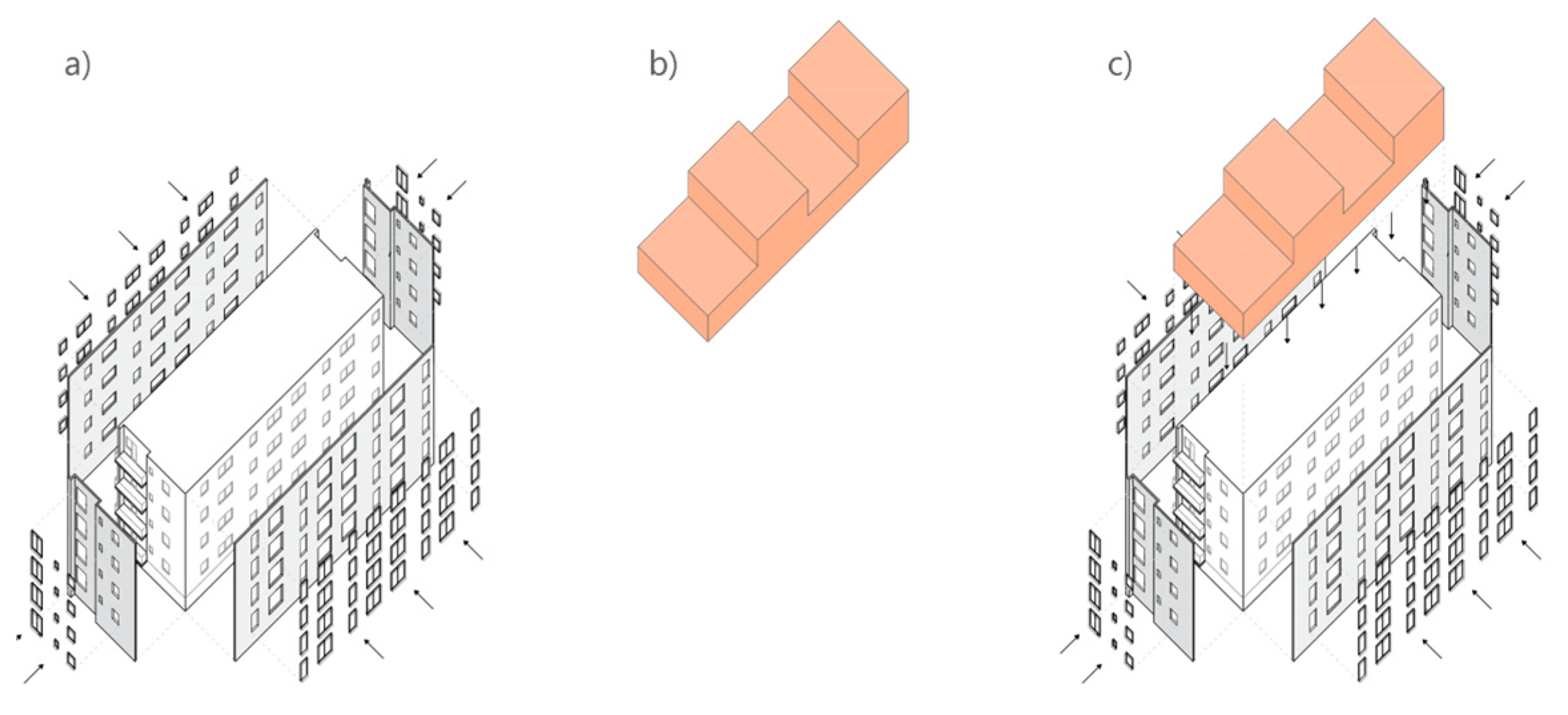 a)

b)

c)