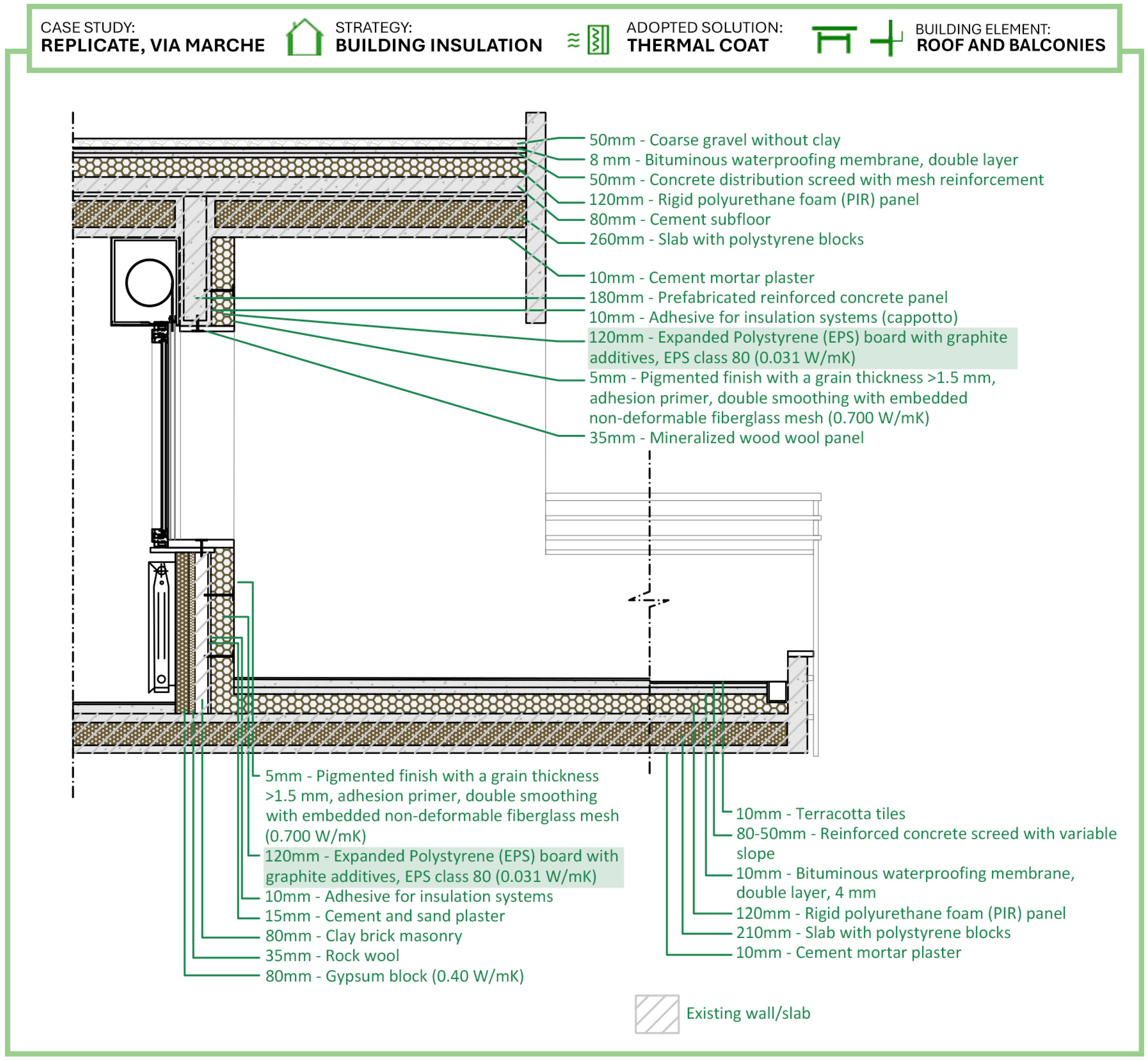 CASE STUDY:
REPLICATE, VIA MARCHE

STRATEGY:
BUILDING INSULATION

ADOPTED SOLUTION:
THERMAL COAT

BUILDING ELEMENT:
ROOF AND BALCONIES

50mm - Coarse gravel without clay
8 mm - Bituminous waterproofing membrane, double layer
50mm - Concrete distribution screed with mesh reinforcement
120mm - Rigid polyurethane foam (PIR) panel
80mm - Cement subfloor
260mm - Slab with polystyrene blocks

10mm - Cement mortar plaster
180mm - Prefabricated reinforced concrete panel
10mm - Adhesive for insulation systems (cappotto)
120mm - Expanded Polystyrene (EPS) board with graphite additives, EPS class 80 (0.031 W/mK)
5mm - Pigmented finish with a grain thickness >1.5 mm, adhesion primer, double smoothing with embedded non-deformable fiberglass mesh (0.700 W/mK)
35mm - Mineralized wood wool panel

5mm - Pigmented finish with a grain thickness >1.5 mm, adhesion primer, double smoothing with embedded non-deformable fiberglass mesh (0.700 W/mK)
120mm - Expanded Polystyrene (EPS) board with graphite additives, EPS class 80 (0.031 W/mK)
10mm - Adhesive for insulation systems
15mm - Cement and sand plaster
80mm - Clay brick masonry
35mm - Rock wool
80mm - Gypsum block (0.40 W/mK)

10mm - Terracotta tiles
80-50mm - Reinforced concrete screed with variable slope
10mm - Bituminous waterproofing membrane, double layer, 4 mm
120mm - Rigid polyurethane foam (PIR) panel
210mm - Slab with polystyrene blocks
10mm - Cement mortar plaster

Existing wall/slab