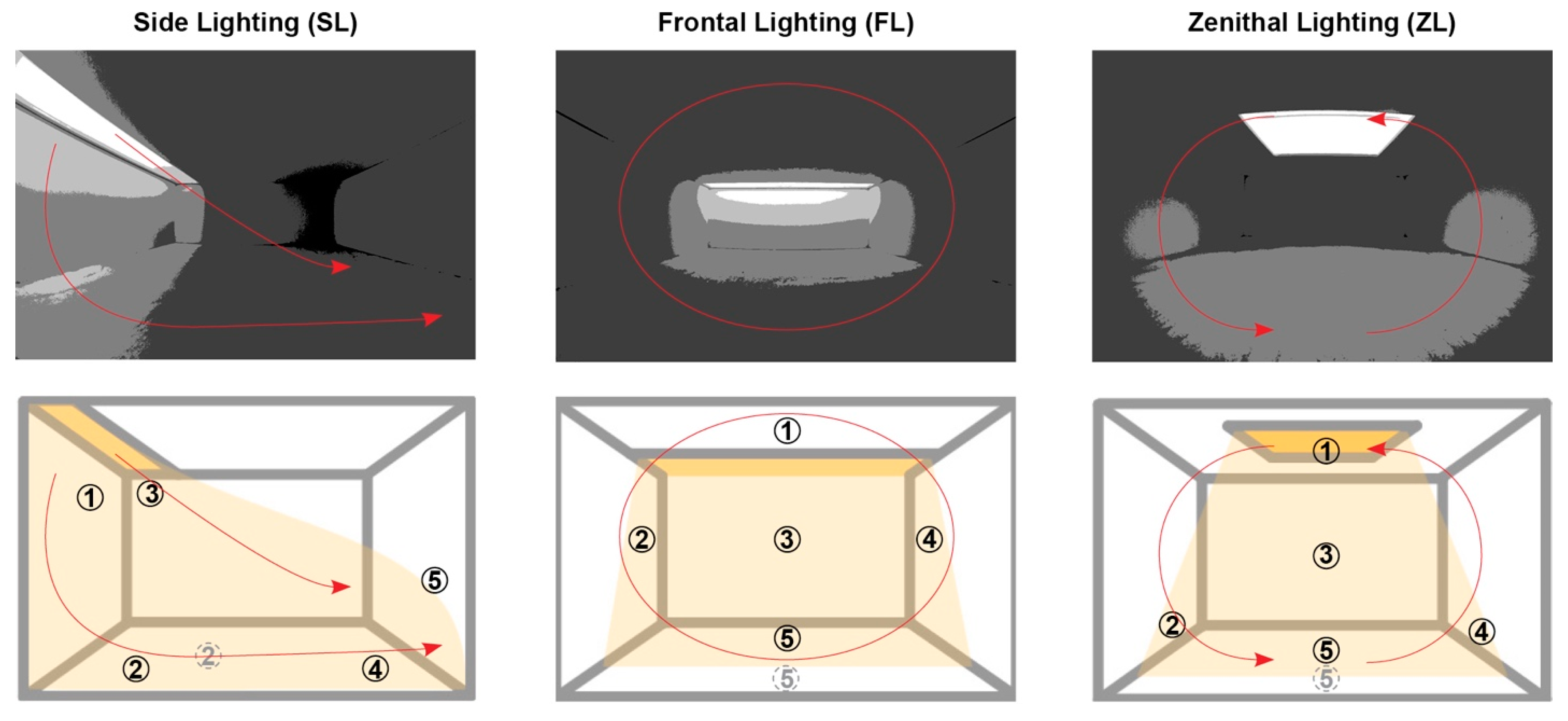 Side Lighting (SL)

Frontal Lighting (FL)

Zenithal Lighting (ZL)

① ③ ⑤ ② ② ④

① ② ③ ④ ⑤ ⑤

① ③ ② ④ ⑤ ⑤