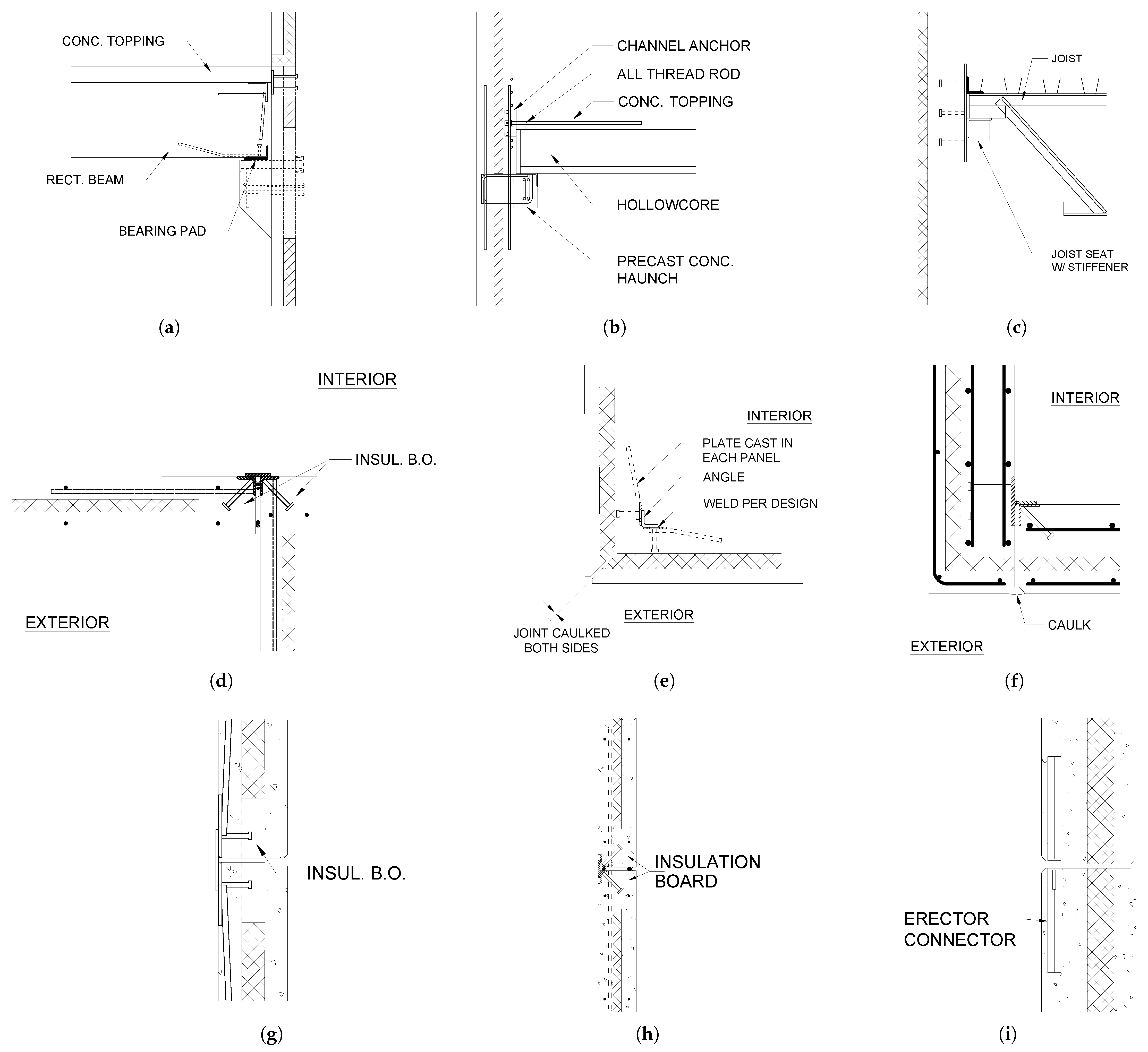 CONC. TOPPING

RECT. BEAM

BEARING PAD

(a)

CHANNEL ANCHOR

ALL THREAD ROD

CONC. TOPPING

HOLLOWCORE

PRECAST CONC. HAUNCH

(b)

JOIST

JOIST SEAT W/ STIFFENER

(c)

INTERIOR

INSUL. B.O.

EXTERIOR

(d)

INTERIOR

PLATE CAST IN EACH PANEL

ANGLE

WELD PER DESIGN

EXTERIOR

JOINT CAULKED BOTH SIDES

(e)

INTERIOR

CAULK

EXTERIOR

(f)

INSUL. B.O.

(g)

INSULATION BOARD

(h)

ERECTOR CONNECTOR

(i)