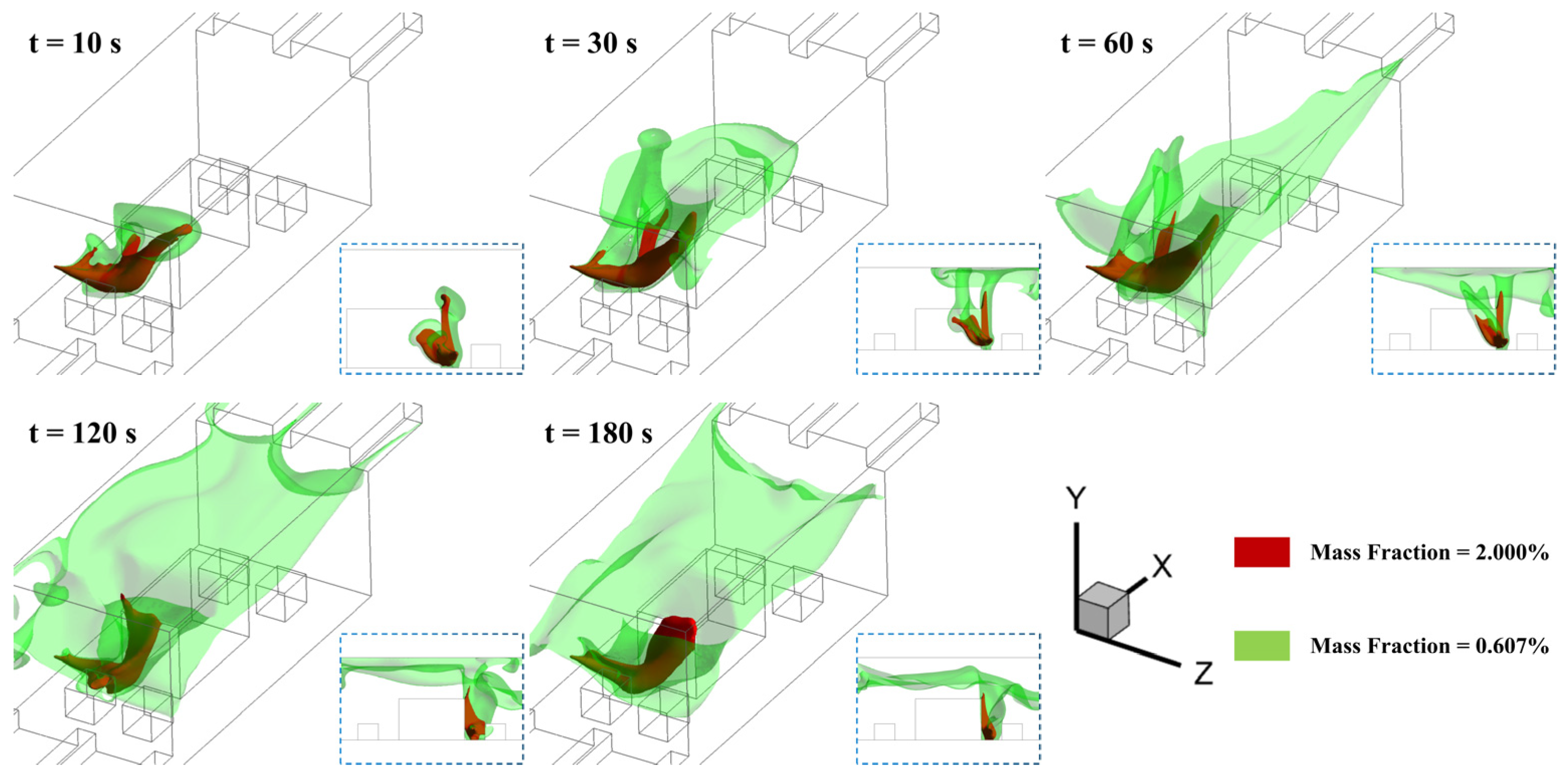 t = 10 s

t = 30 s

t = 60 s

t = 120 s

t = 180 s

Y

X

Z

Mass Fraction = 2.000%

Mass Fraction = 0.607%