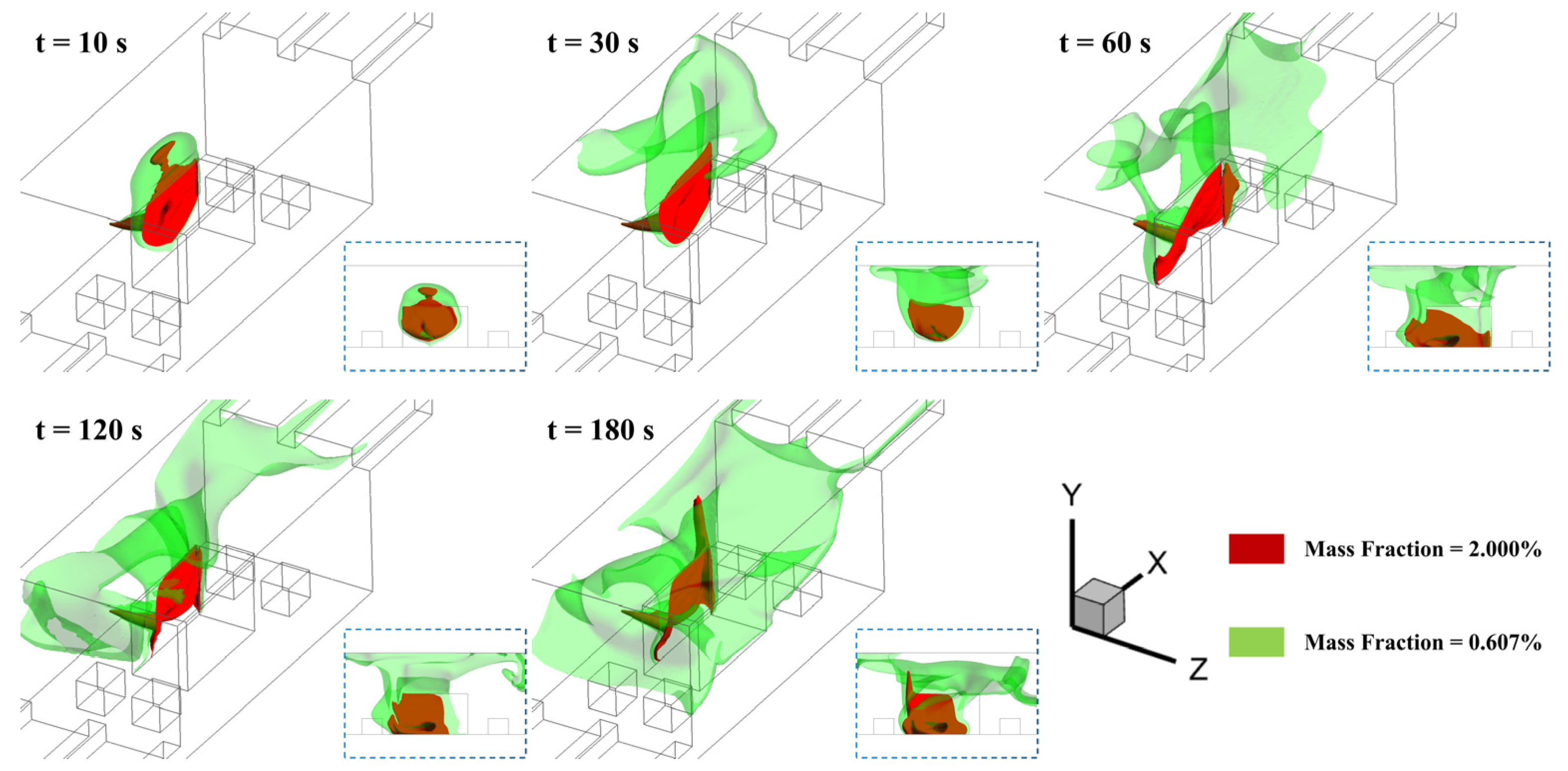 t = 10 s

t = 30 s

t = 60 s

t = 120 s

t = 180 s

Y

X

Z

Mass Fraction = 2.000%

Mass Fraction = 0.607%