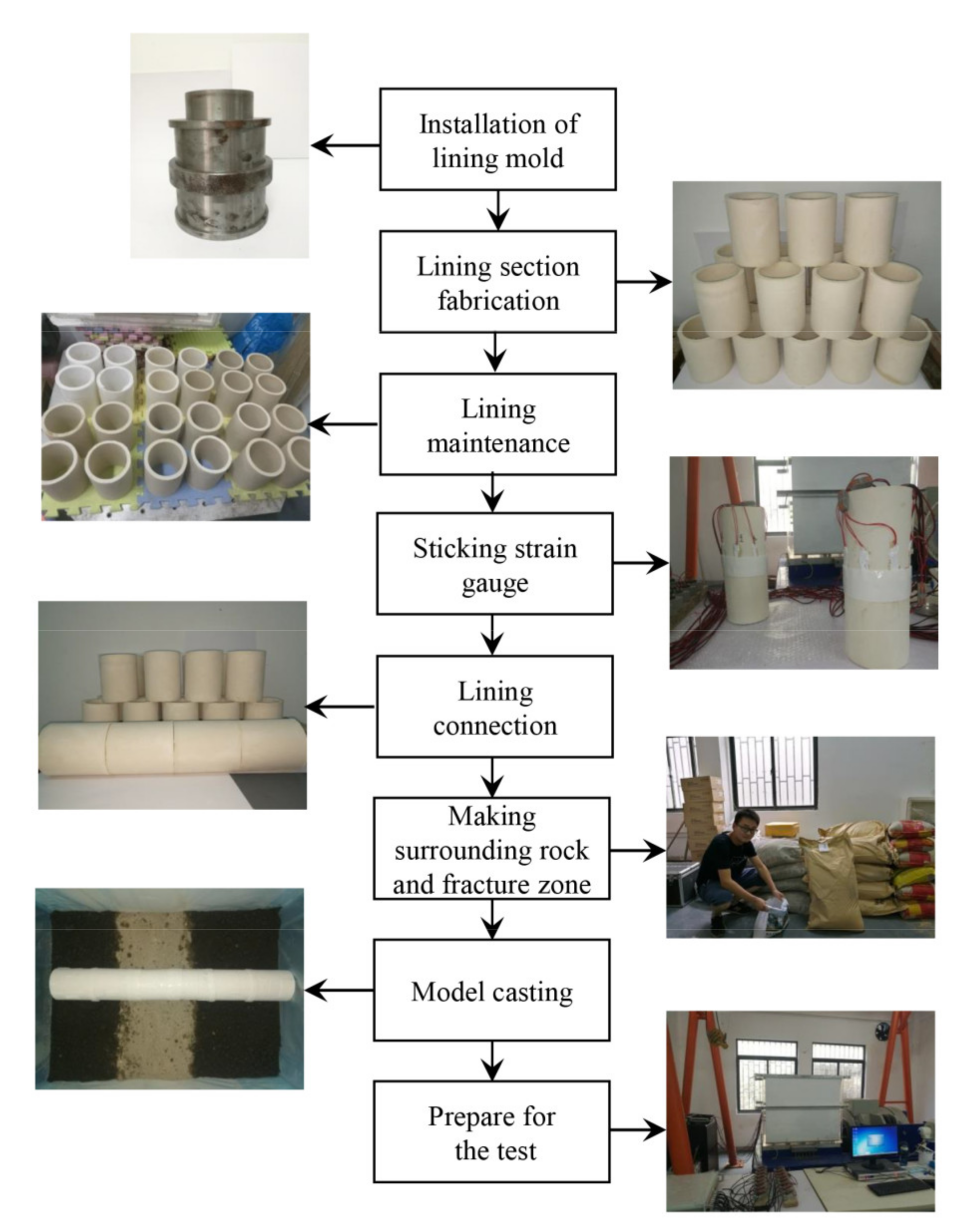 Installation of lining mold

Lining section fabrication

Lining maintenance

Sticking strain gauge

Lining connection

Making surrounding rock and fracture zone

Model casting

Prepare for the test