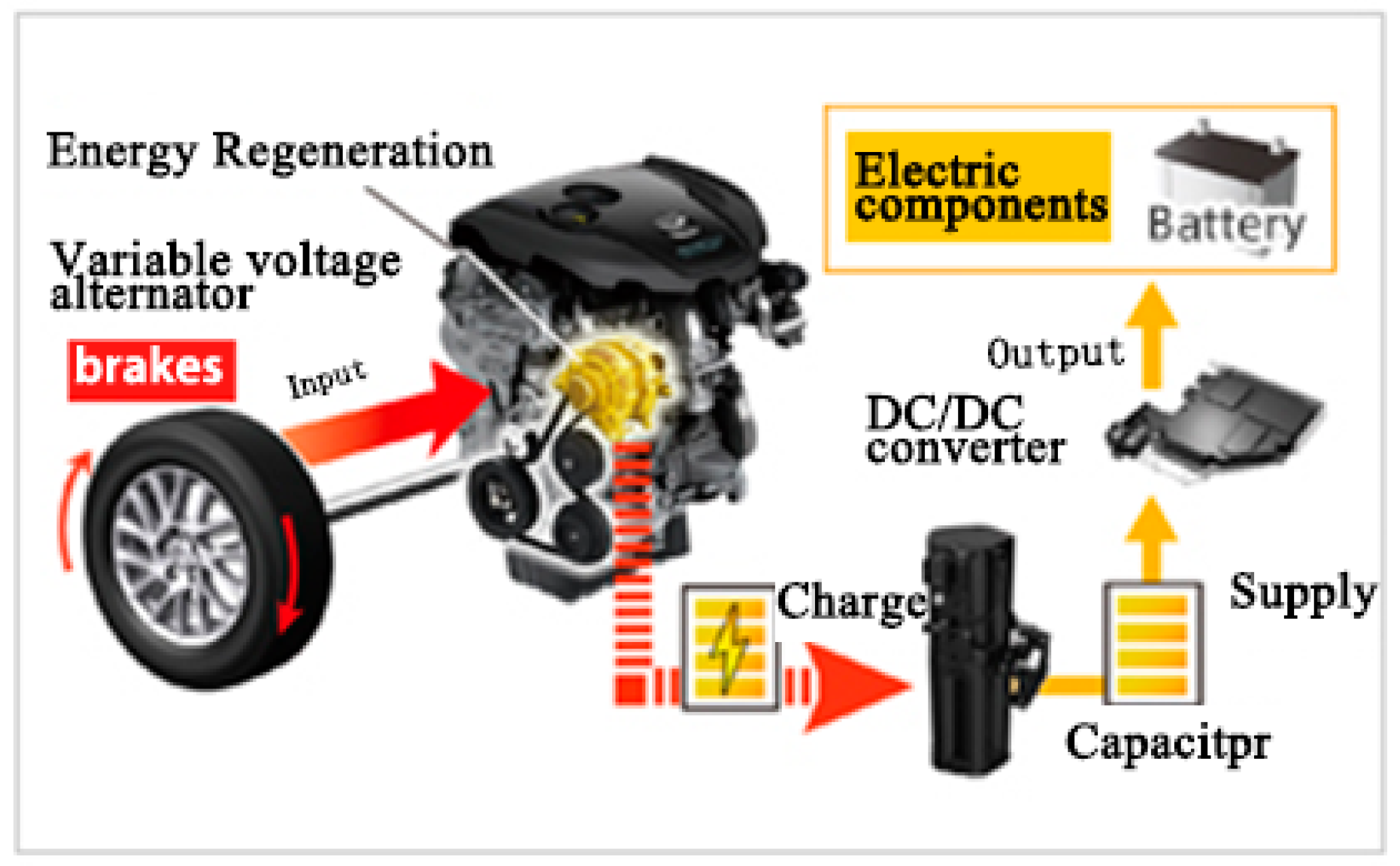 Energy Regeneration

Variable voltage alternator

brakes

Input

Electric components

Battery

Output

DC/DC converter

Charge

Supply

Capacitpr