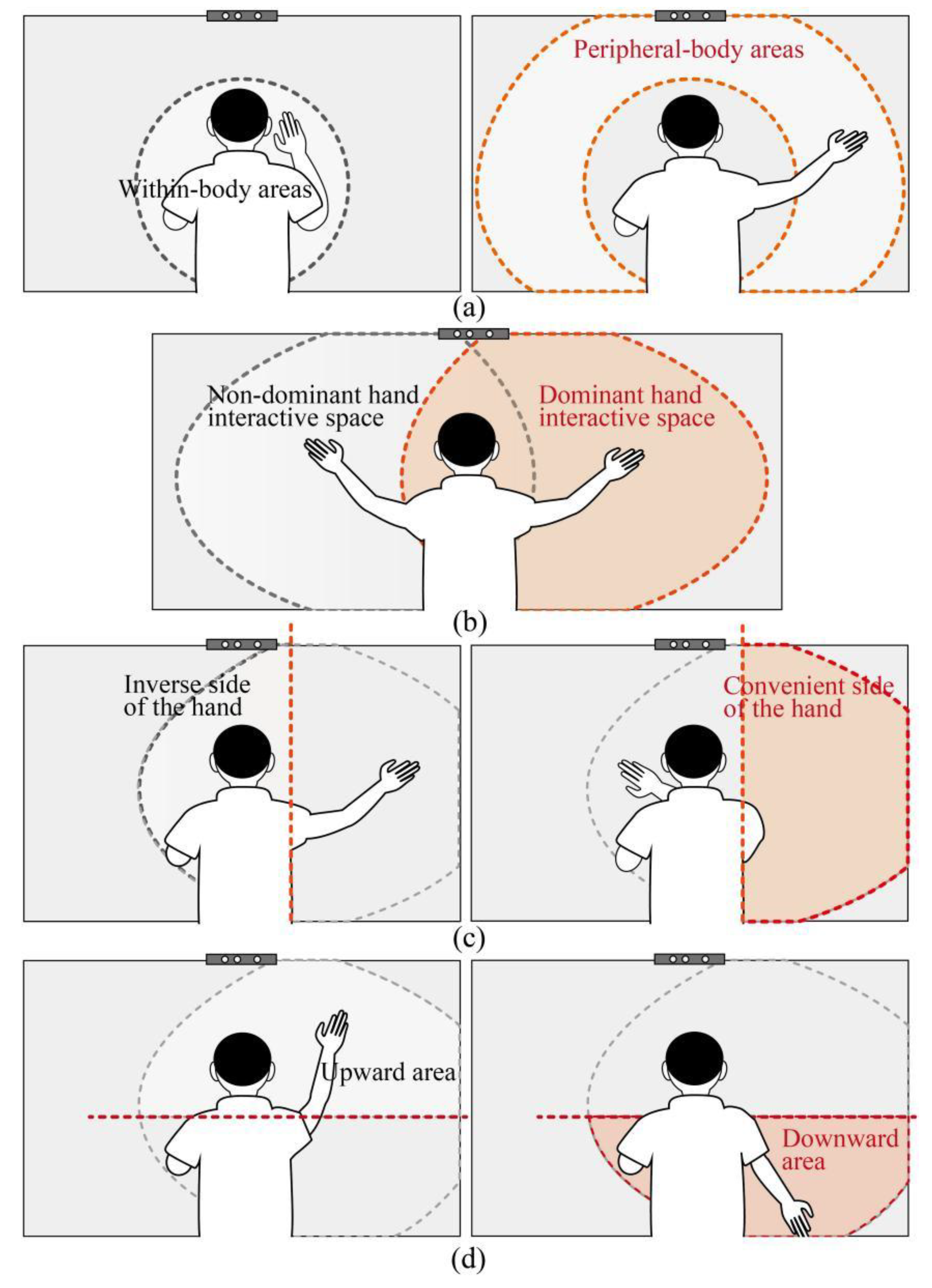 Within-body areas

Peripheral-body areas

(a)

Non-dominant hand interactive space

Dominant hand interactive space

(b)

Inverse side of the hand

Convenient side of the hand

(c)

Upward area

Downward area

(d)