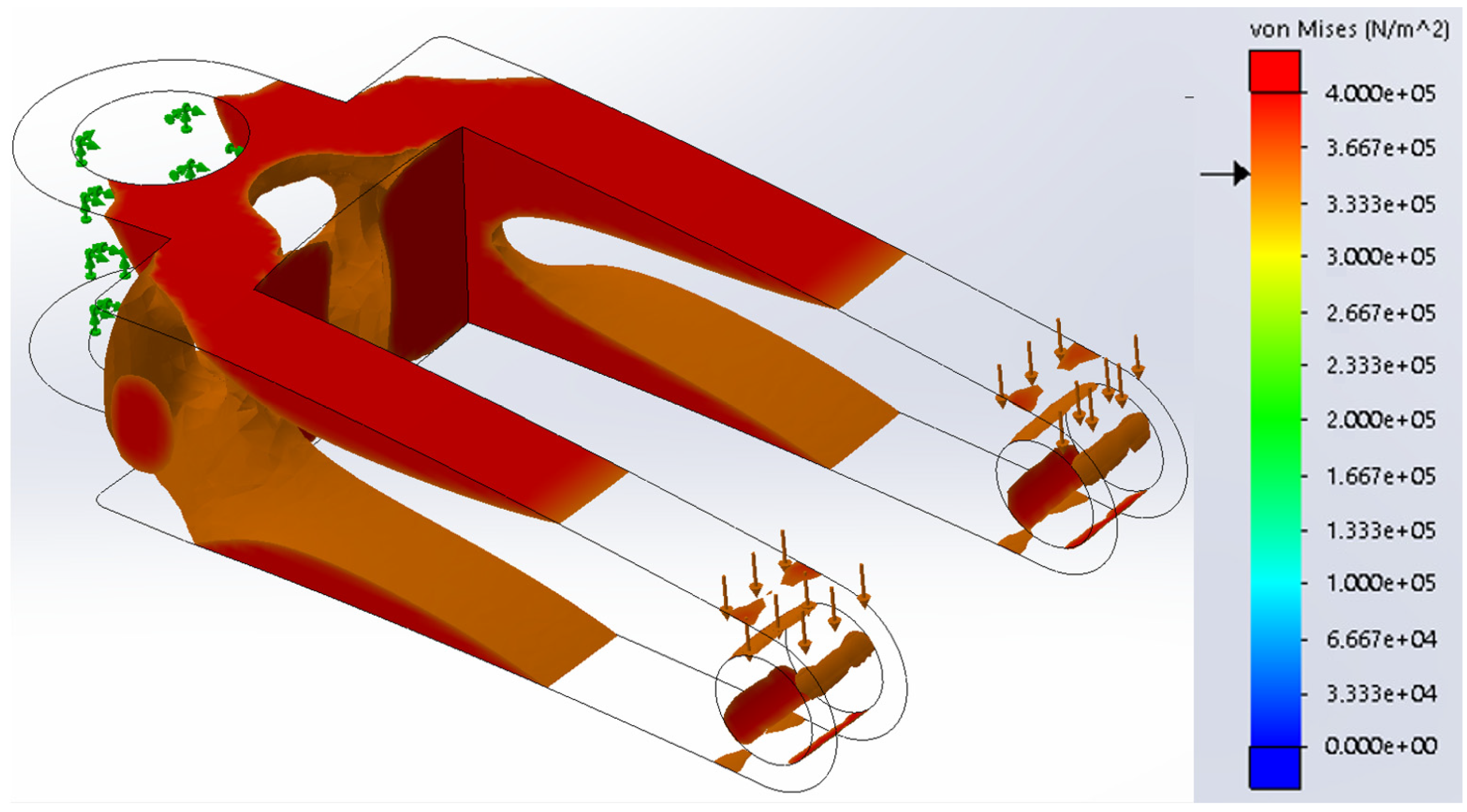 von Mises (N/m^2)

4.000e+05
3.667e+05
3.333e+05
3.000e+05
2.667e+05
2.333e+05
2.000e+05
1.667e+05
1.333e+05
1.000e+05
6.667e+04
3.333e+04
0.000e+00