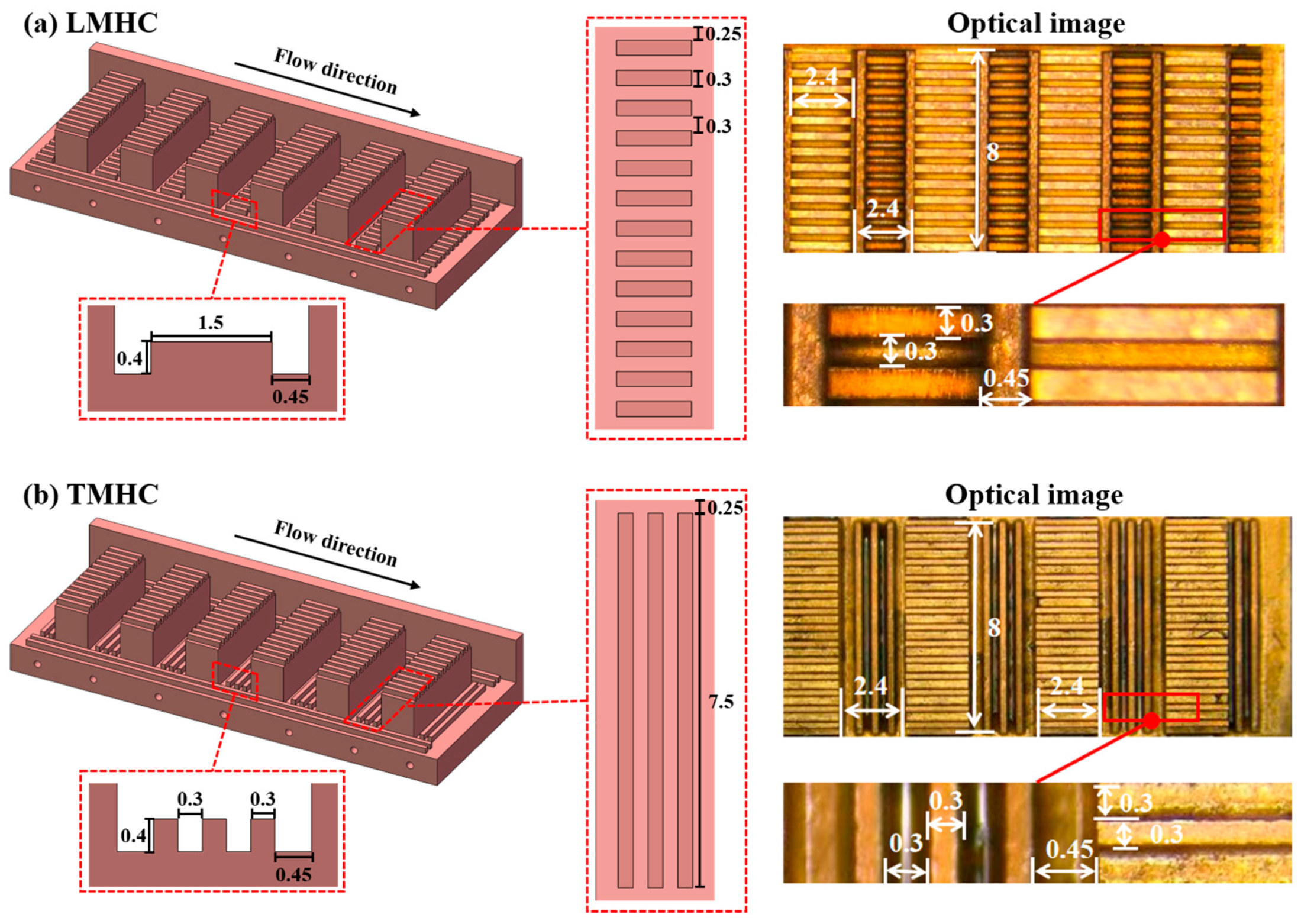 (a) LMHC

Flow direction

1.5

0.4

0.45

0.25

0.3

0.3

Optical image

2.4

8

2.4

0.3

0.3

0.45

(b) TMHC

Flow direction

0.3

0.3

0.4

0.45

0.25

7.5

Optical image

8

2.4

2.4

0.3

0.3

0.3

0.3

0.45