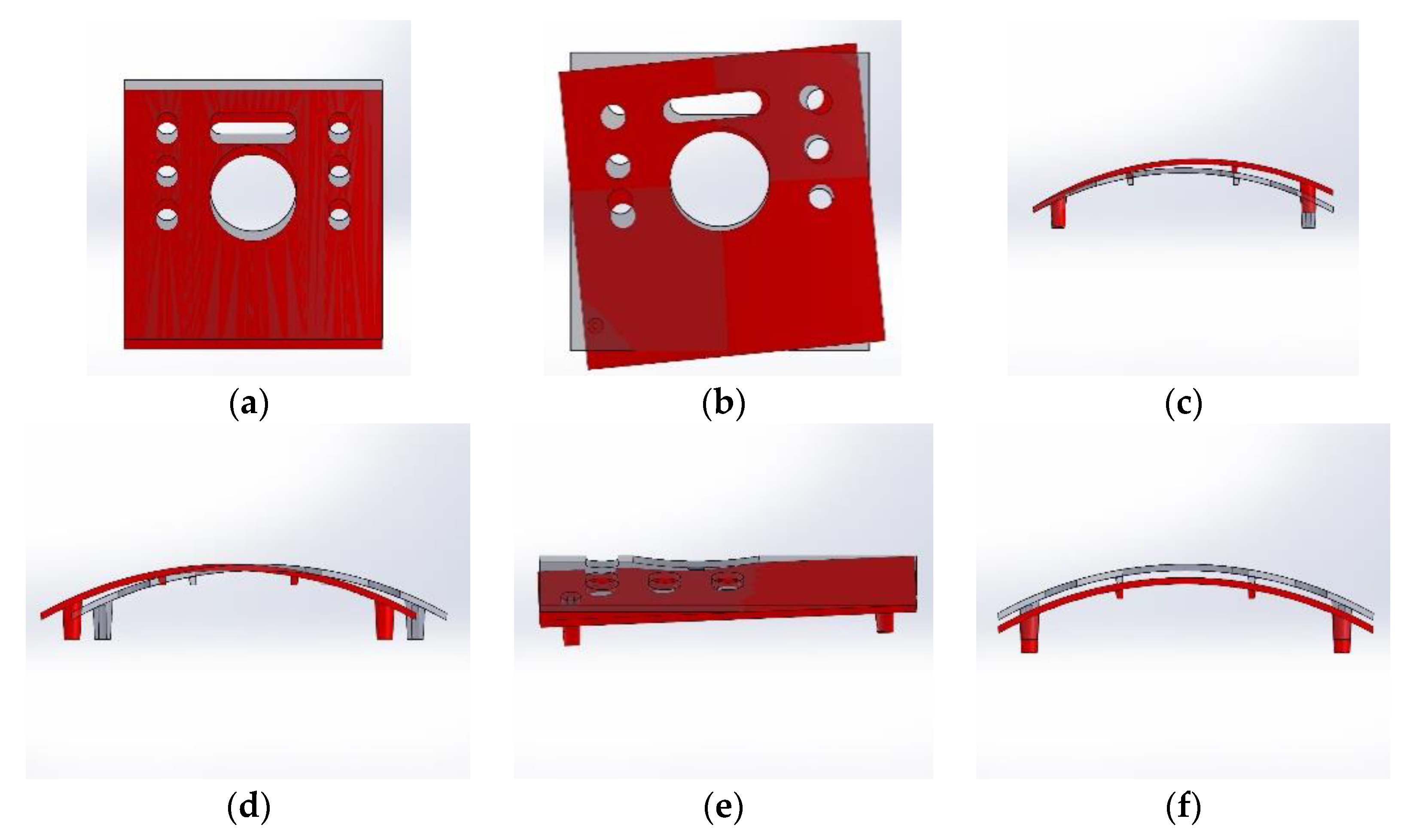 (a)

(b)

(c)

(d)

(e)

(f)