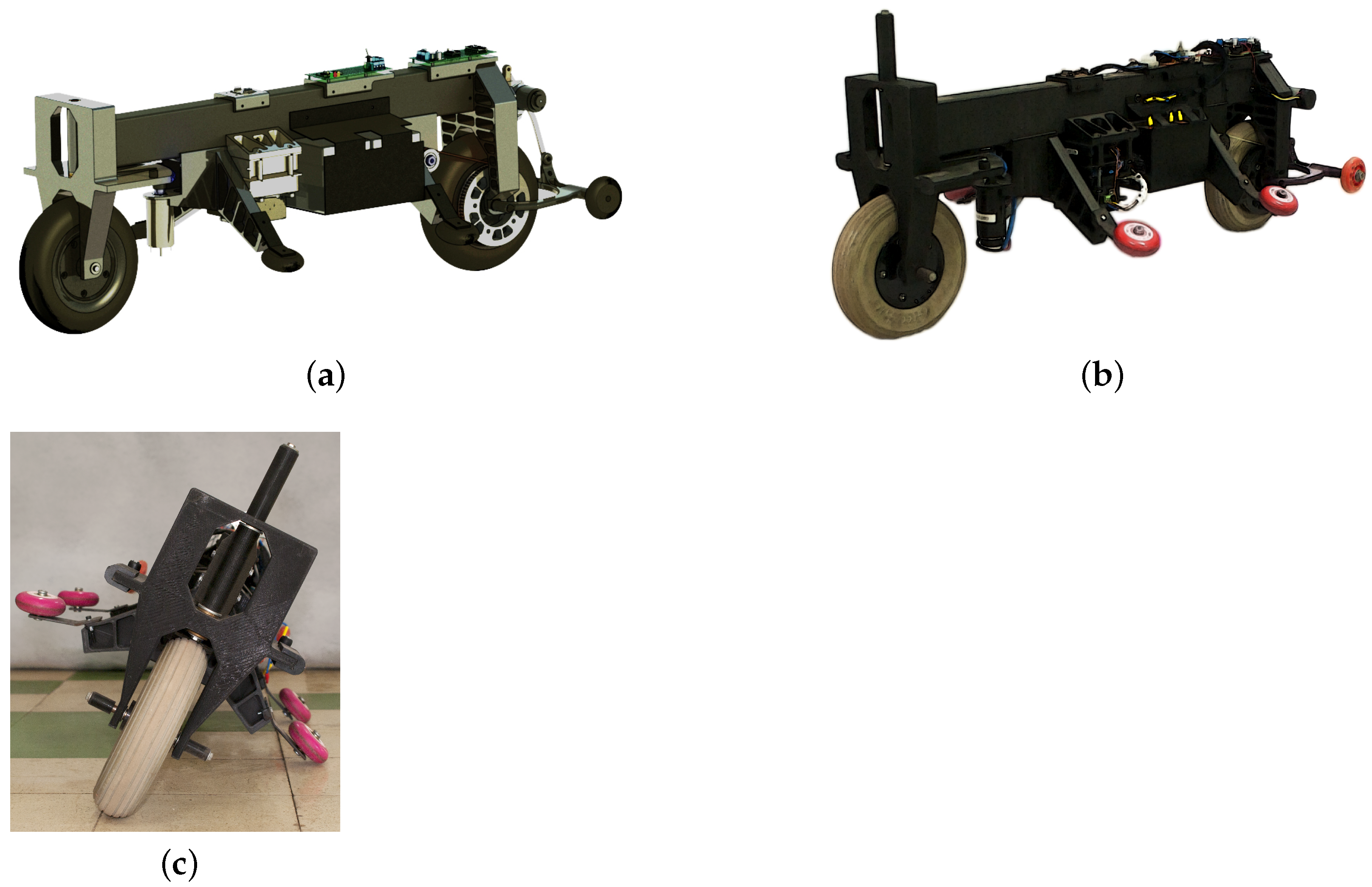 (a)

(b)

(c)