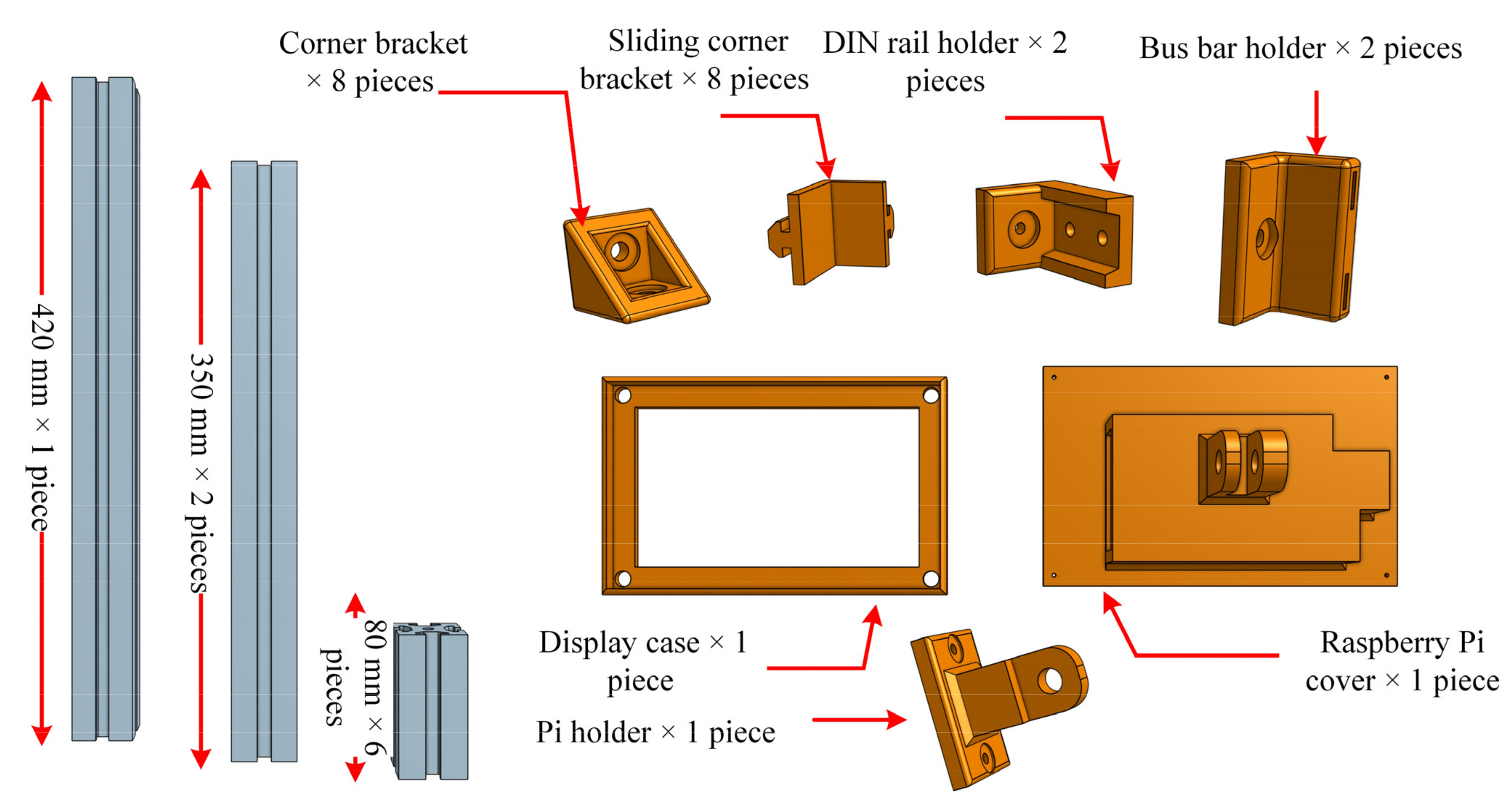 Corner bracket × 8 pieces

Sliding corner bracket × 8 pieces

DIN rail holder × 2 pieces

Bus bar holder × 2 pieces

420 mm × 1 piece

350 mm × 2 pieces

80 mm × 6 pieces

Display case × 1 piece

Pi holder × 1 piece

Raspberry Pi cover × 1 piece