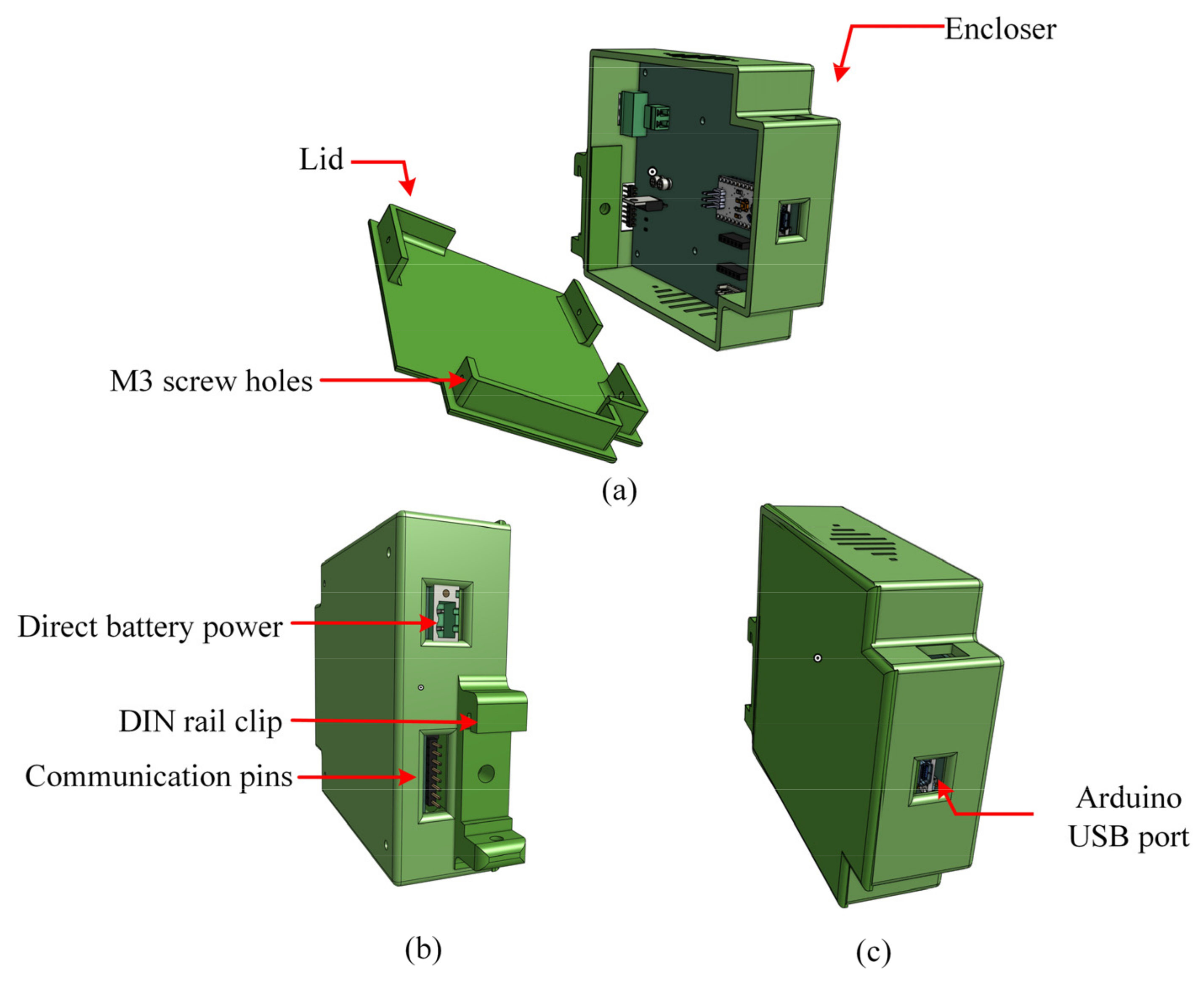 Encloser

Lid

M3 screw holes

(a)

Direct battery power

DIN rail clip

Communication pins

Arduino USB port

(b)

(c)