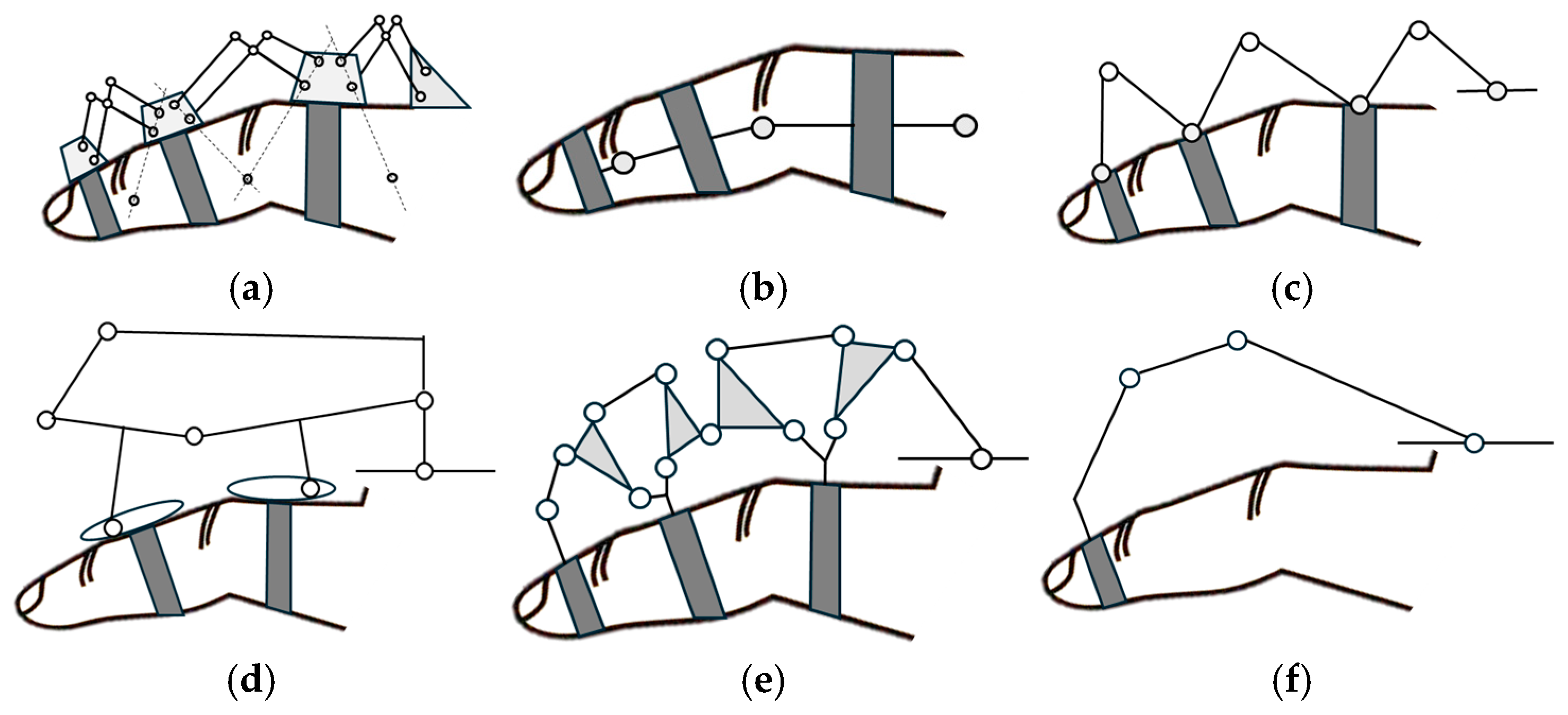 (a)

(b)

(c)

(d)

(e)

(f)