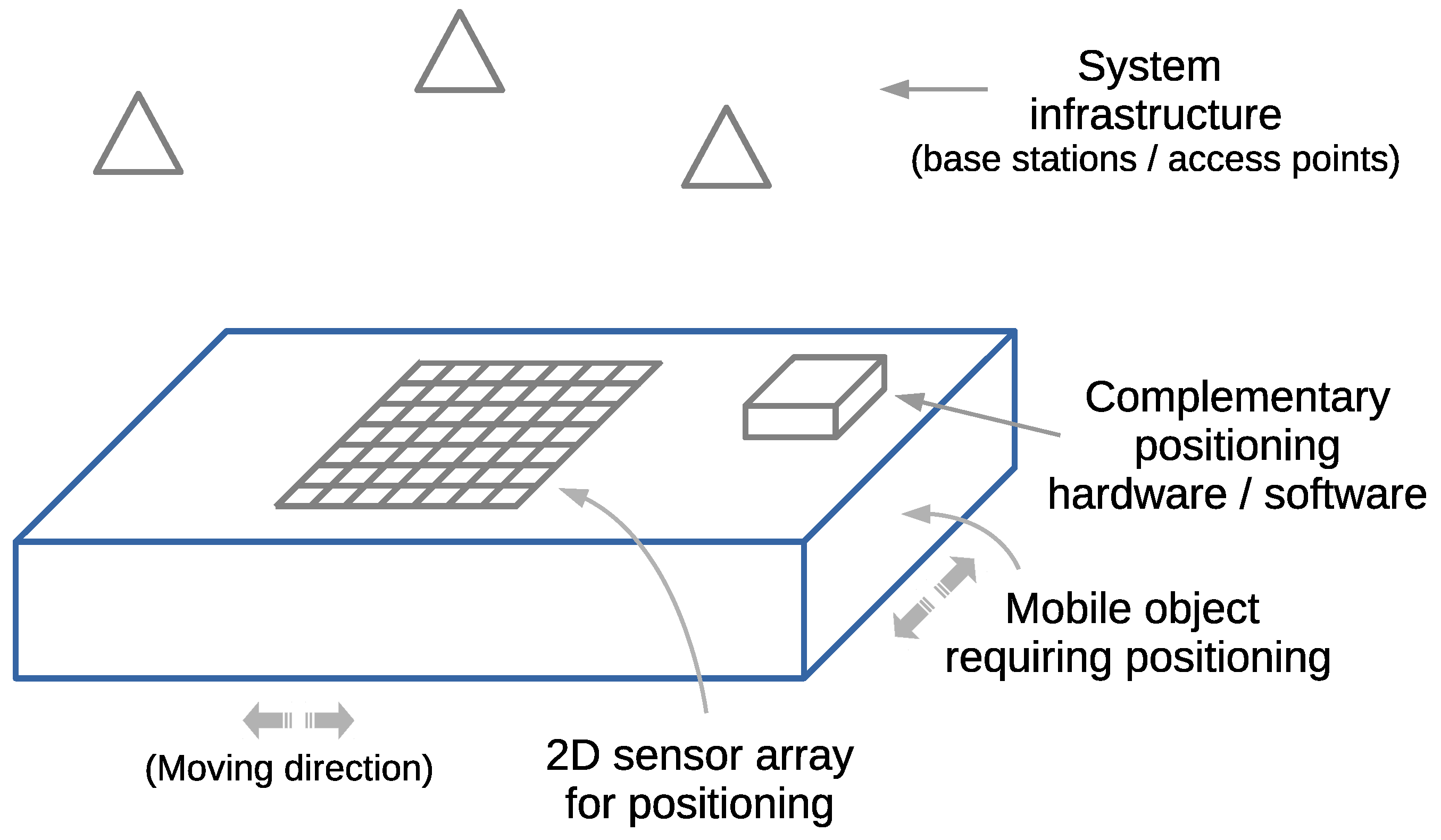 System infrastructure
(base stations / access points)

Complementary positioning hardware / software

Mobile object requiring positioning

(Moving direction)

2D sensor array for positioning