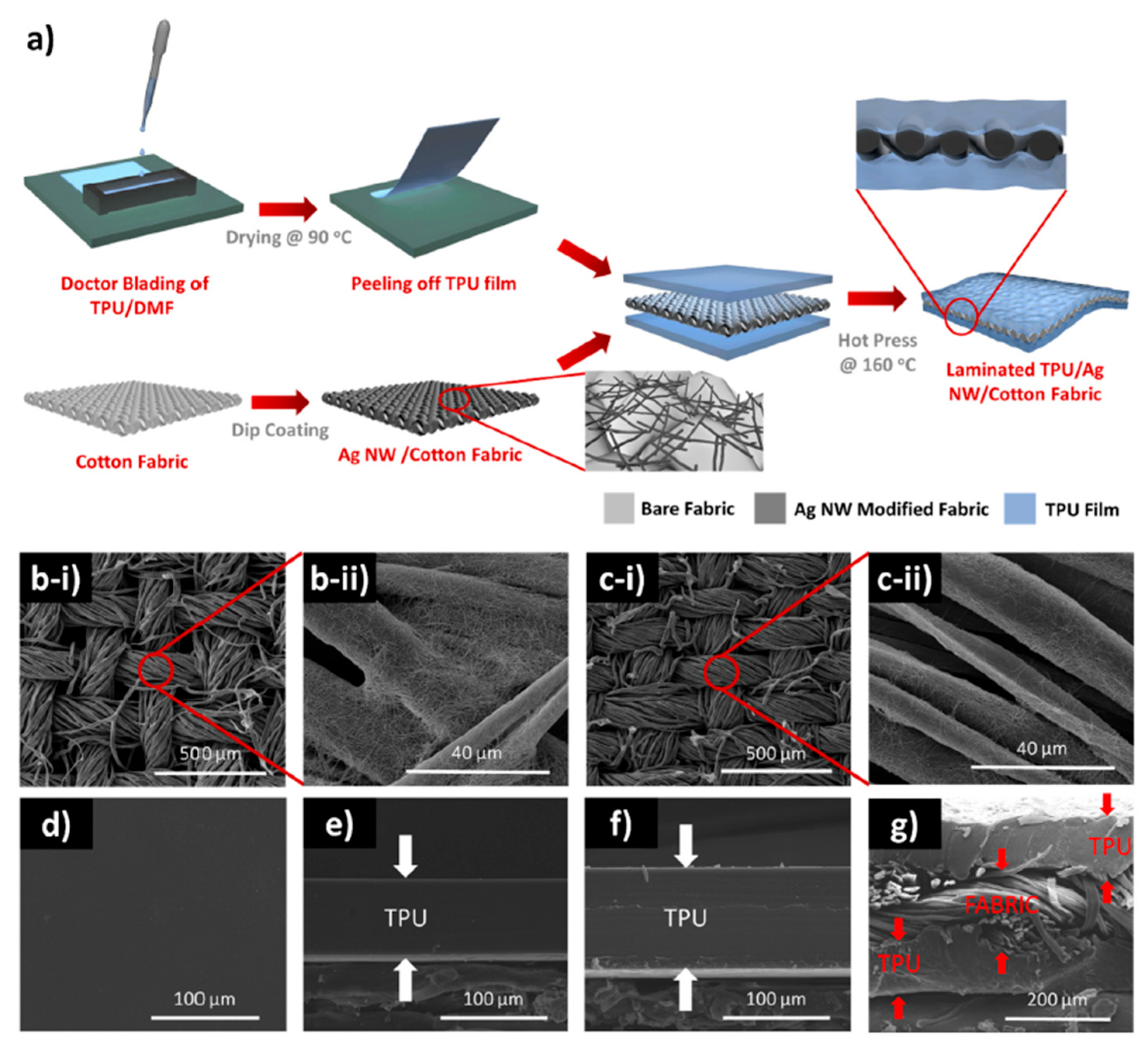 a)

Drying @ 90 °C

Doctor Blading of TPU/DMF

Peeling off TPU film

Hot Press @ 160 °C

Laminated TPU/Ag NW/Cotton Fabric

Dip Coating

Cotton Fabric

Ag NW /Cotton Fabric

Bare Fabric

Ag NW Modified Fabric

TPU Film

b-i)

500 μm

b-ii)

40 μm

c-i)

500 μm

c-ii)

40 μm

d)

100 μm

e)

TPU

100 μm

f)

TPU

100 μm

g)

TPU

FABRIC

TPU

200 μm