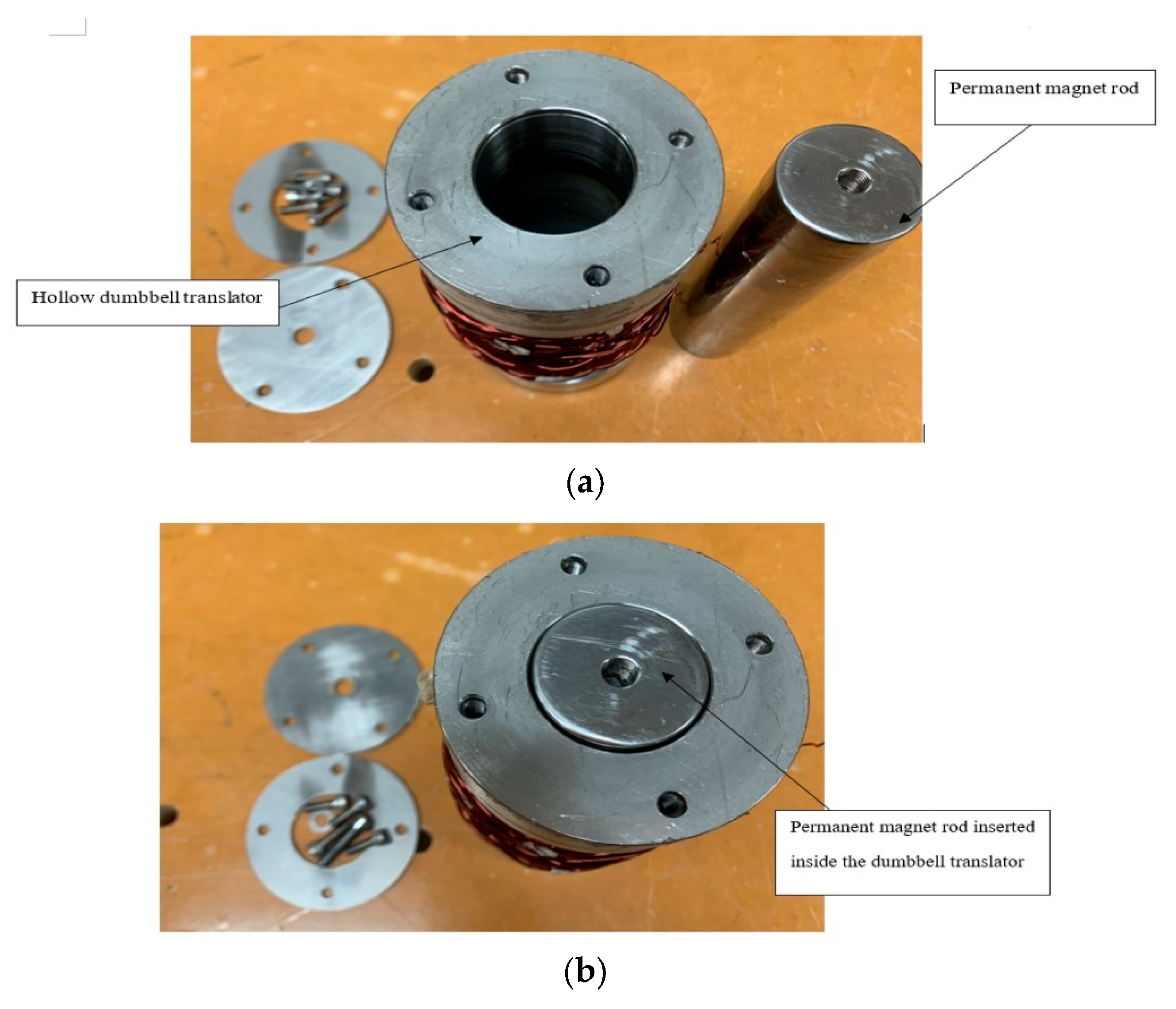 Permanent magnet rod

Hollow dumbbell translator

(a)

Permanent magnet rod inserted inside the dumbbell translator

(b)