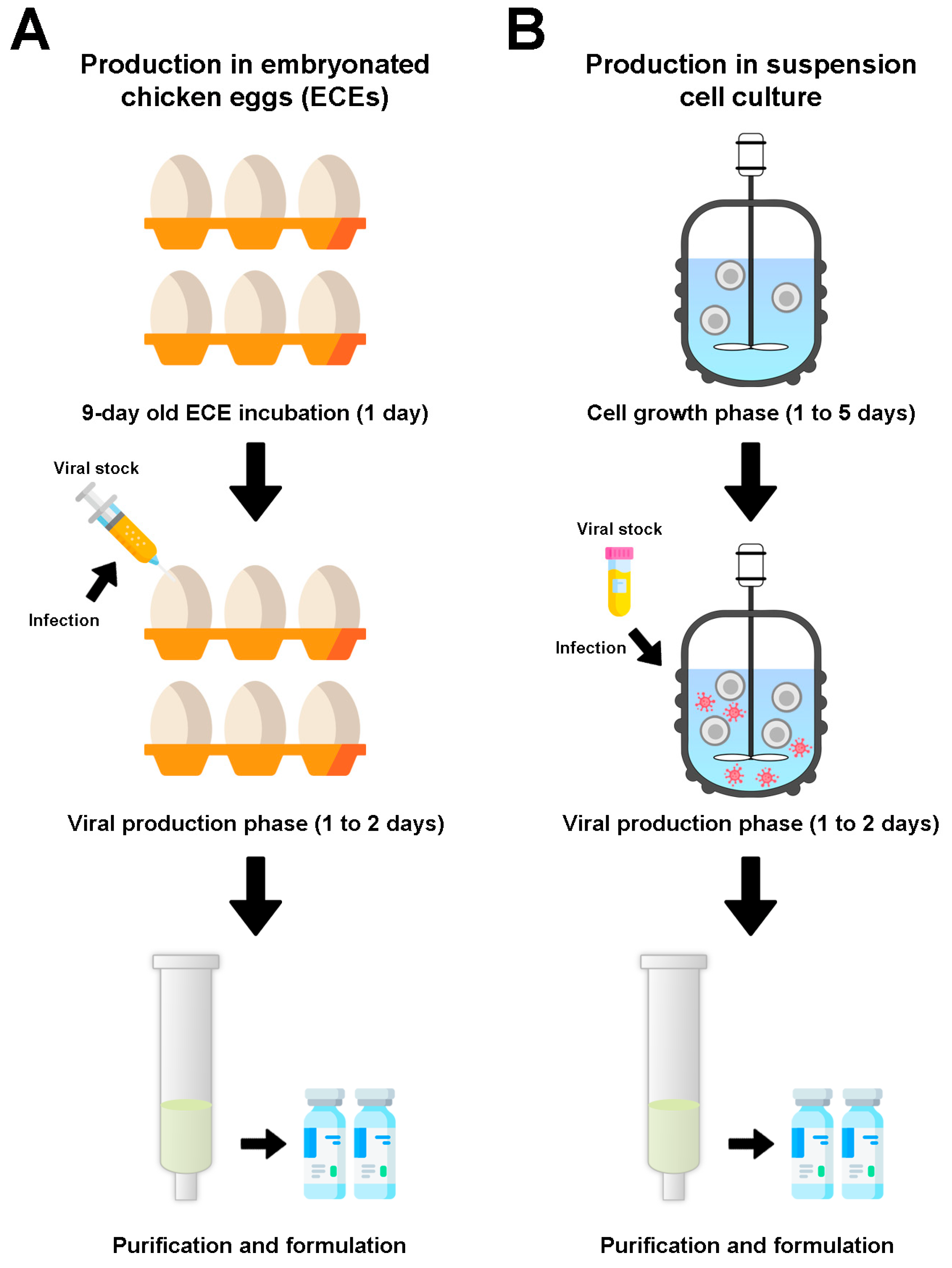 A

Production in embryonated chicken eggs (ECEs)

9-day old ECE incubation (1 day)

Viral stock

Infection

Viral production phase (1 to 2 days)

Purification and formulation

B

Production in suspension cell culture

Cell growth phase (1 to 5 days)

Viral stock

Infection

Viral production phase (1 to 2 days)

Purification and formulation