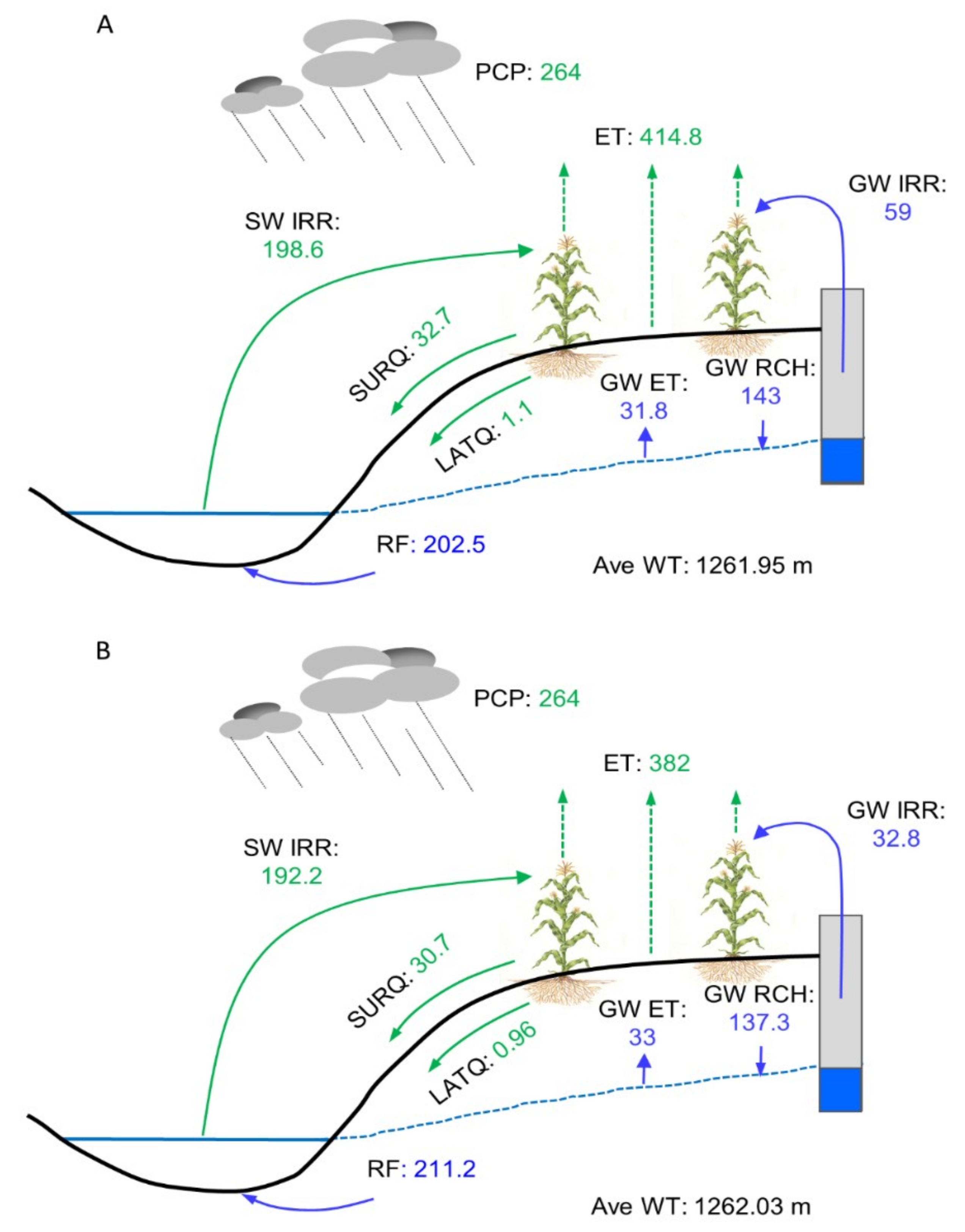 A

PCP: 264

ET: 414.8

GW IRR: 59

SW IRR: 198.6

SURQ: 32.7

LATQ: 1.1

GW ET: 31.8

GW RCH: 143

RF: 202.5

Ave WT: 1261.95 m

B

PCP: 264

ET: 382

GW IRR: 32.8

SW IRR: 192.2

SURQ: 30.7

LATQ: 0.96

GW ET: 33

GW RCH: 137.3

RF: 211.2

Ave WT: 1262.03 m