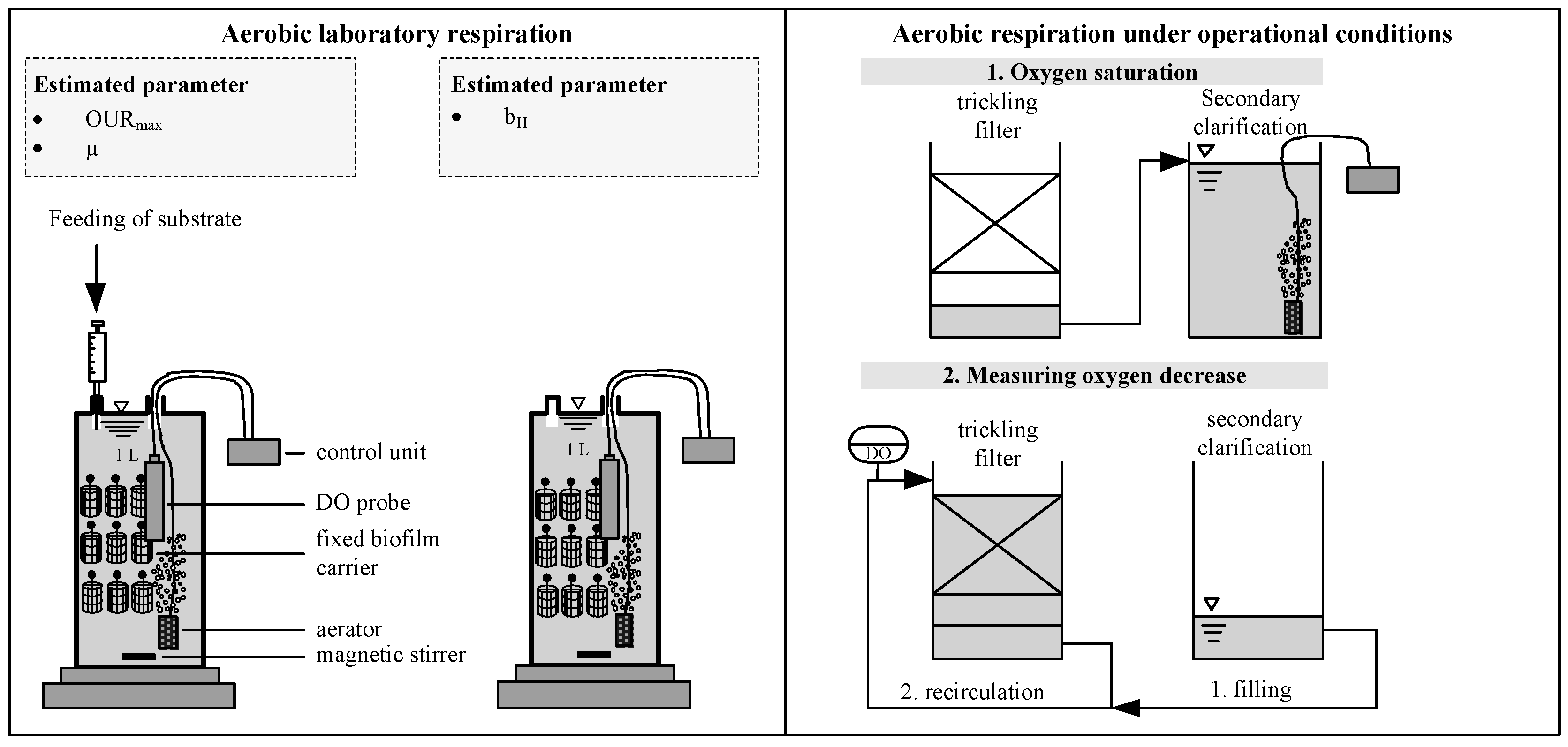 Aerobic laboratory respiration

Estimated parameter
• $OUR_{max}$
• μ

Estimated parameter
• $b_H$

Feeding of substrate

1 L

control unit

DO probe

fixed biofilm carrier

aerator

magnetic stirrer

1 L

Aerobic respiration under operational conditions

1. Oxygen saturation

trickling filter

Secondary clarification

2. Measuring oxygen decrease

DO

trickling filter

secondary clarification

2. recirculation

1. filling