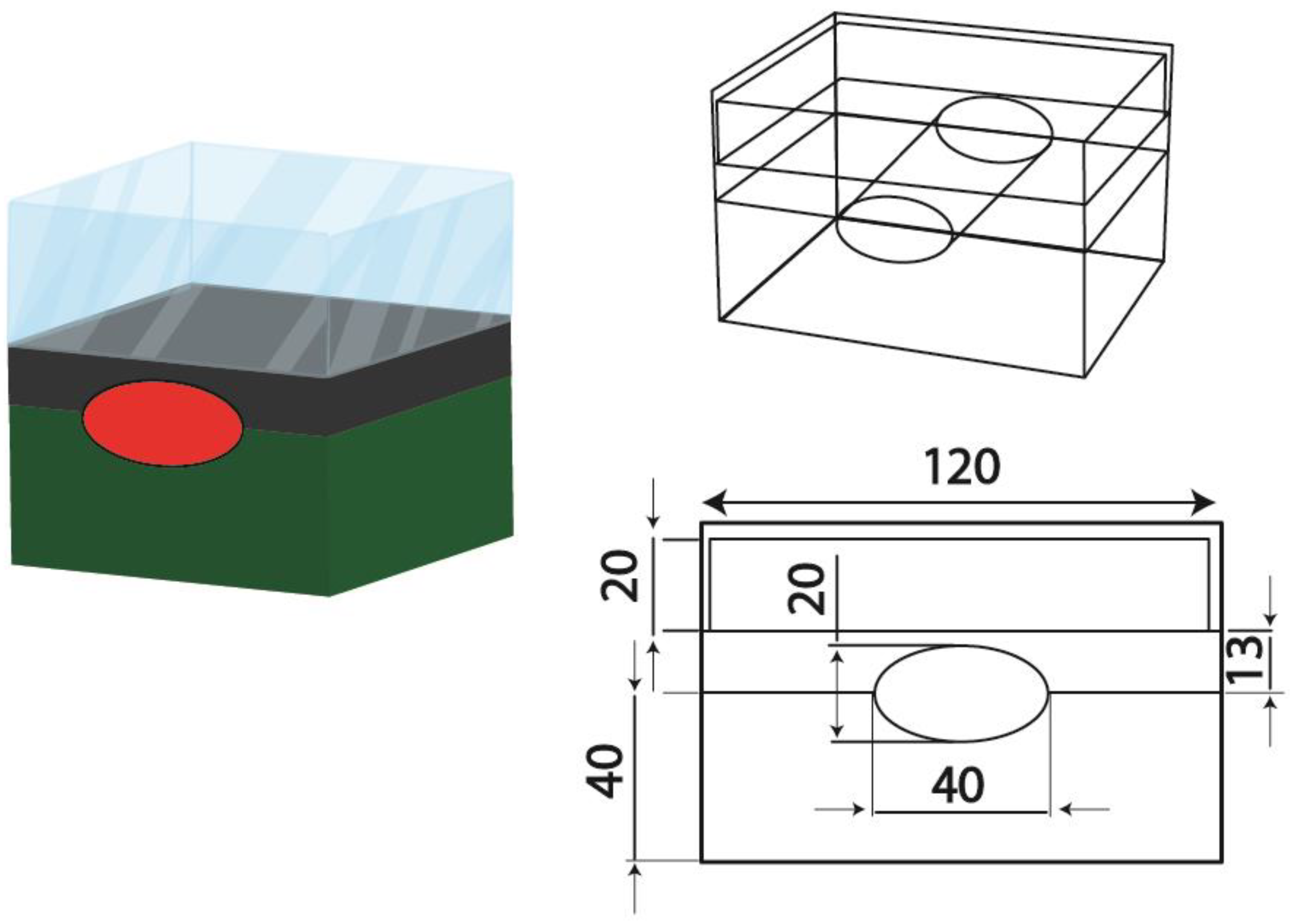 120
20
20
13
40
40