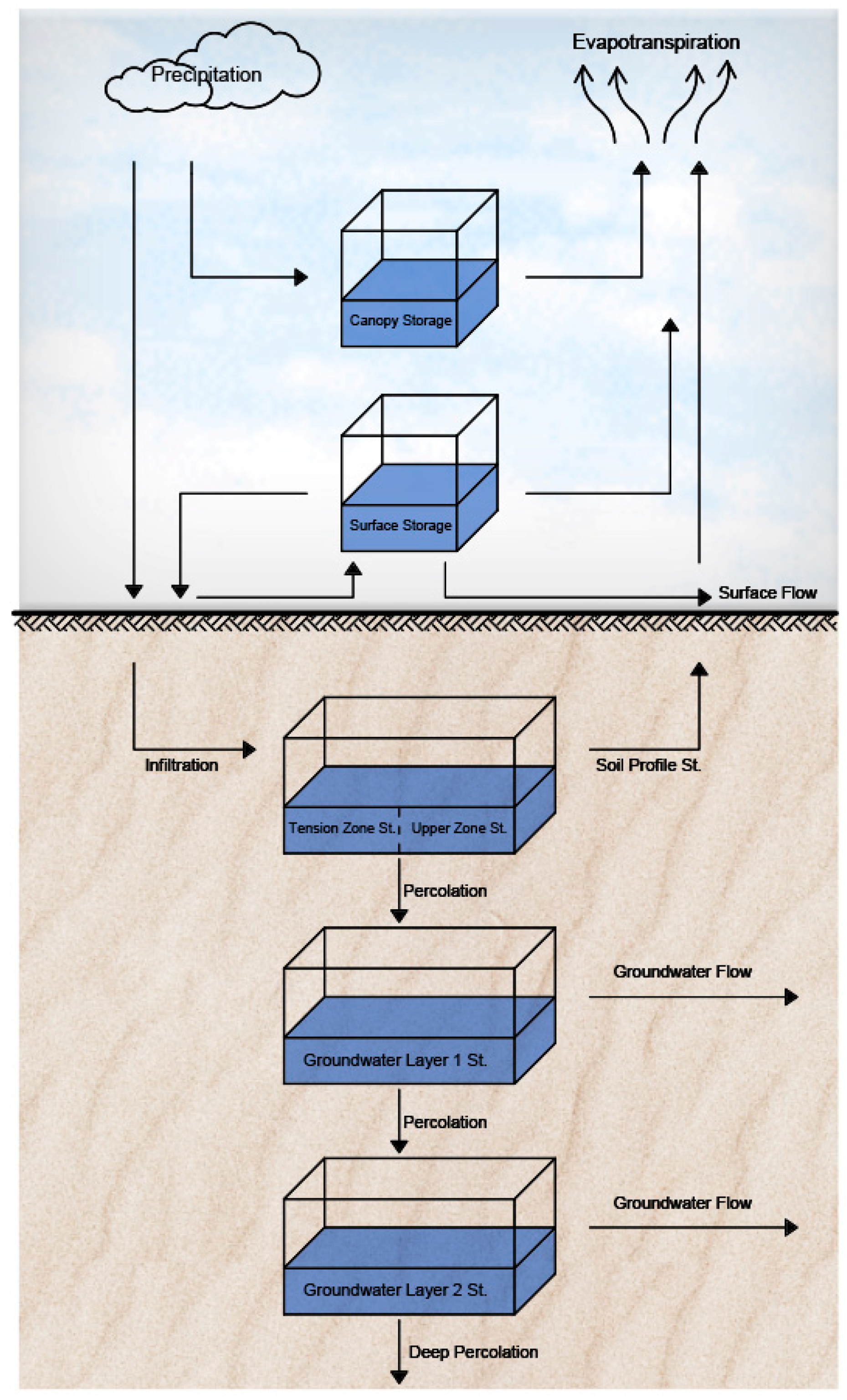 Precipitation

Evapotranspiration

Canopy Storage

Surface Storage

Surface Flow

Infiltration

Soil Profile St.

Tension Zone St.

Upper Zone St.

Percolation

Groundwater Flow

Groundwater Layer 1 St.

Percolation

Groundwater Flow

Groundwater Layer 2 St.

Deep Percolation