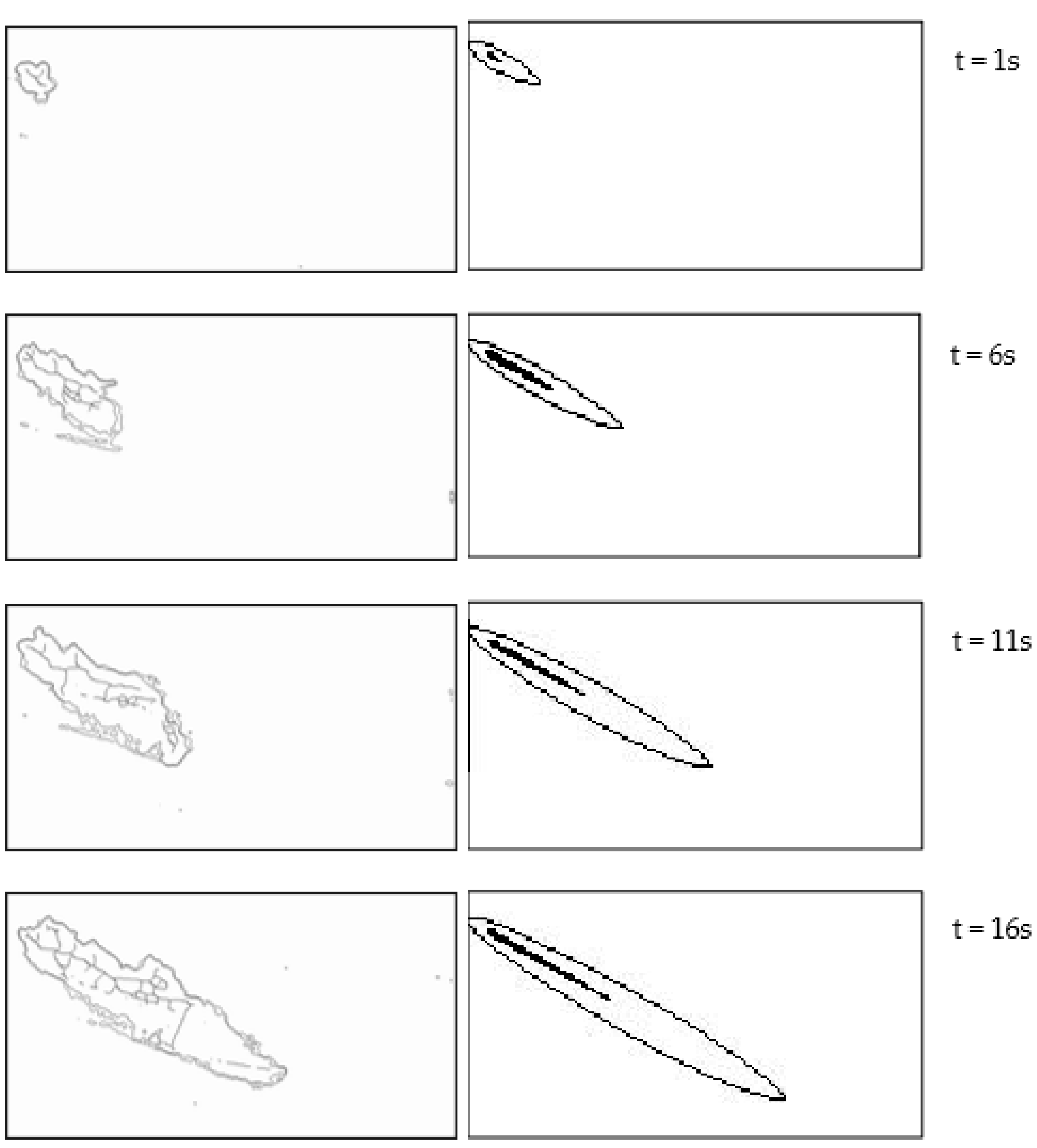 t = 1s

t = 6s

t = 11s

t = 16s