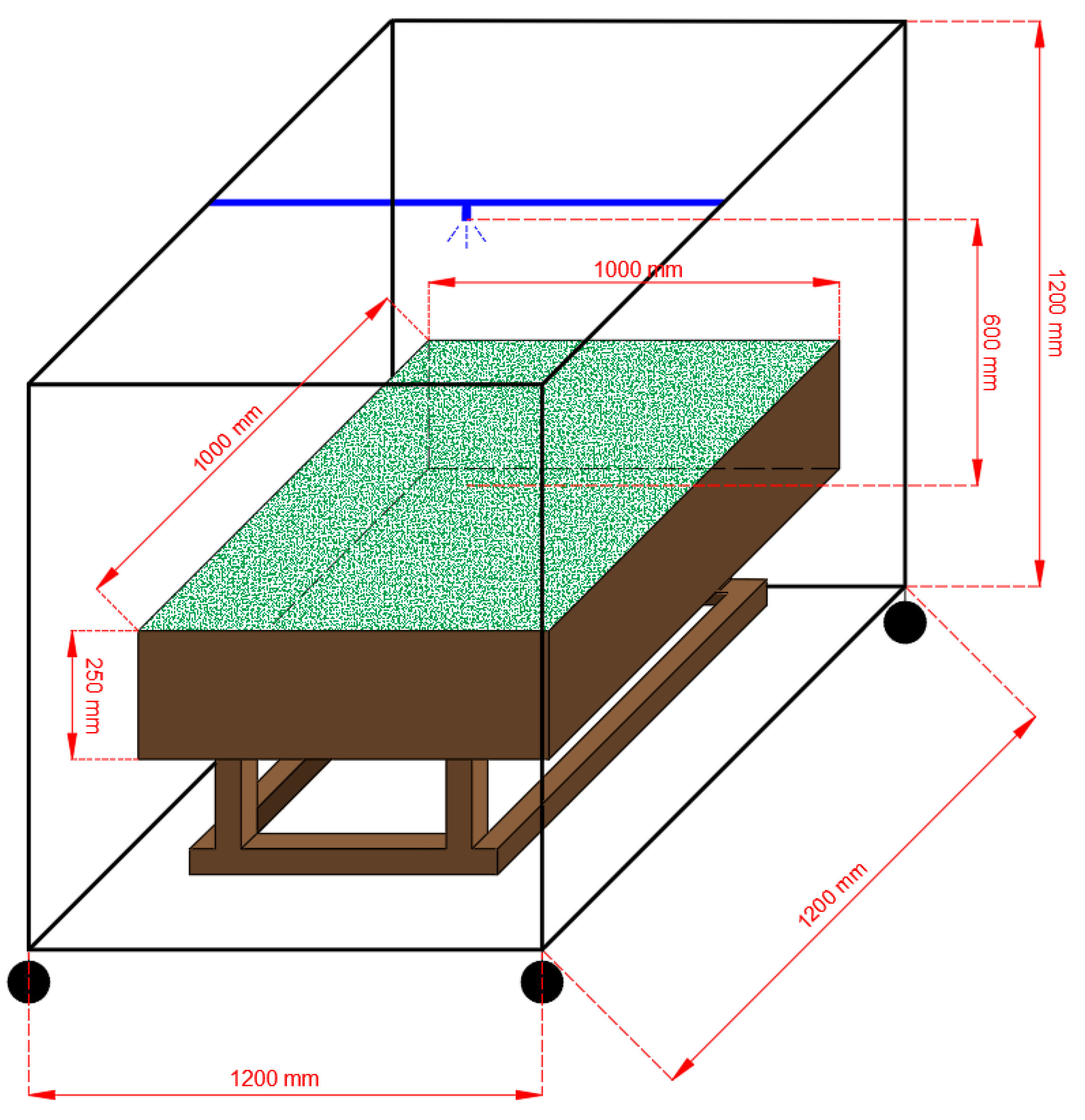 1000 mm
1200 mm
600 mm
1000 mm
250 mm
1200 mm
1200 mm