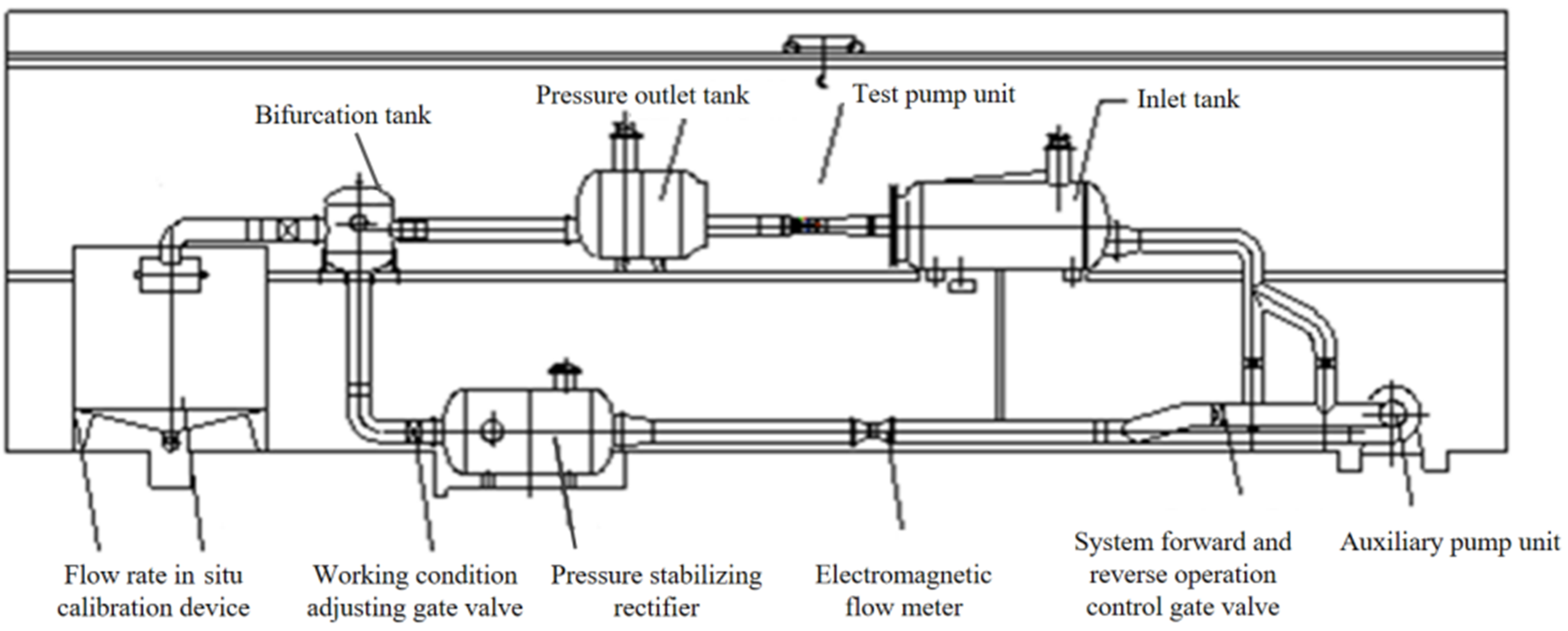 Bifurcation tank

Pressure outlet tank

Test pump unit

Inlet tank

Flow rate in situ calibration device

Working condition adjusting gate valve

Pressure stabilizing rectifier

Electromagnetic flow meter

System forward and reverse operation control gate valve

Auxiliary pump unit