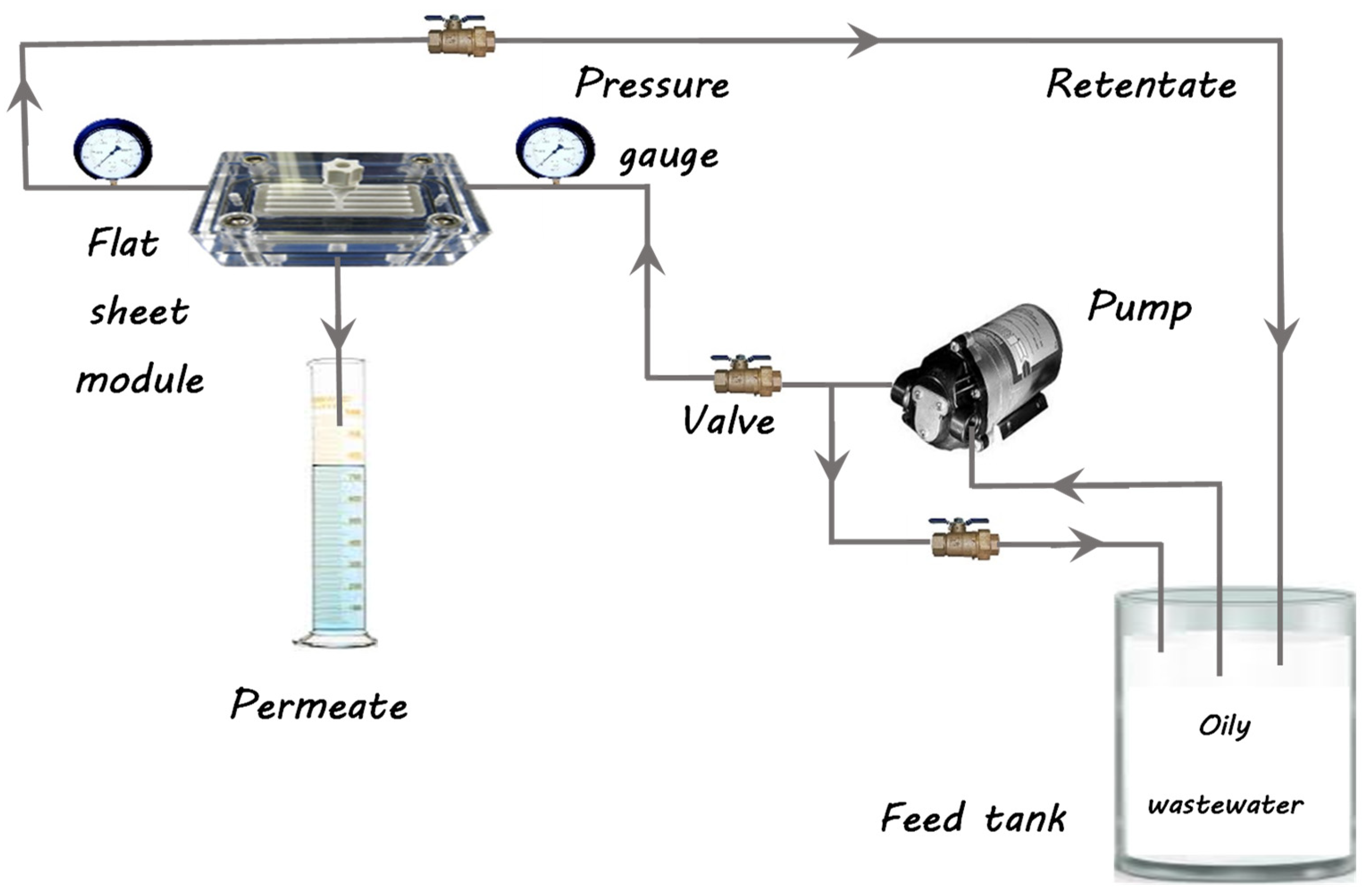 Pressure gauge

Retentate

Flat sheet module

Pump

Valve

Permeate

Oily wastewater

Feed tank